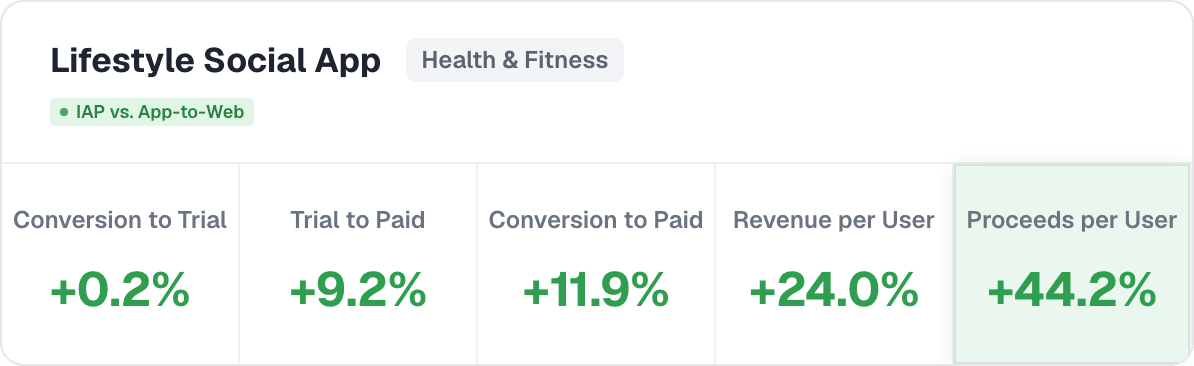 Lifestyle Social App

Health & Fitness

• IAP vs. App-to-Web

Conversion to Trial

+0.2%

Trial to Paid

+9.2%

Conversion to Paid

+11.9%

Revenue per User

+24.0%

Proceeds per User

+44.2%