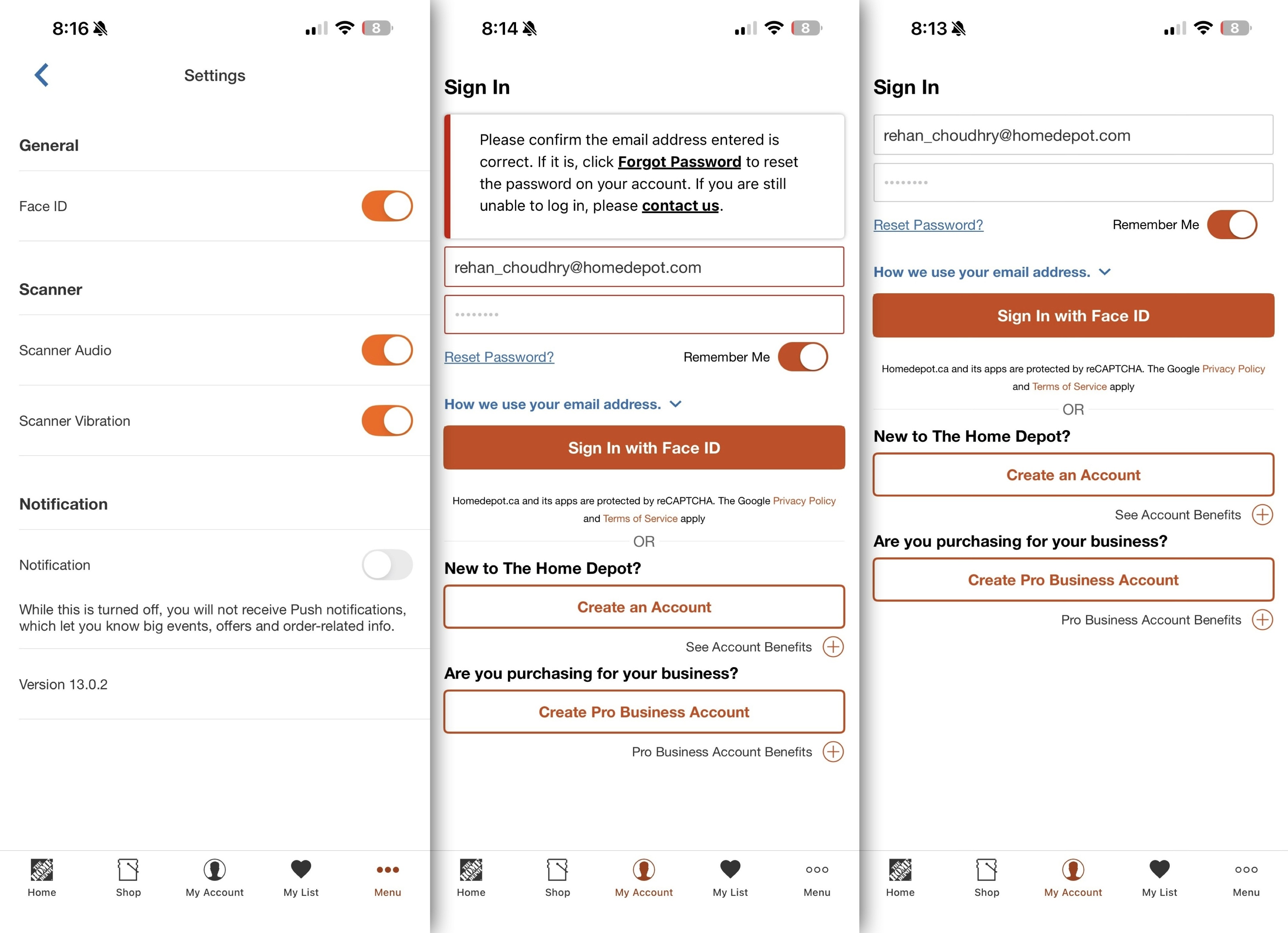 8:16

8

Settings

General

Face ID

Scanner

Scanner Audio

Scanner Vibration

Notification

Notification

While this is turned off, you will not receive Push notifications, which let you know big events, offers and order-related info.

Version 13.0.2

Home Shop My Account My List Menu

8:14

8

Sign In

Please confirm the email address entered is correct. If it is, click Forgot Password to reset the password on your account. If you are still unable to log in, please contact us.

rehan_choudhry@homedepot.com

••••••••

Reset Password? Remember Me

How we use your email address.

Sign In with Face ID

Homedepot.ca and its apps are protected by reCAPTCHA. The Google Privacy Policy and Terms of Service apply

OR

New to The Home Depot?

Create an Account

See Account Benefits

Are you purchasing for your business?

Create Pro Business Account

Pro Business Account Benefits

Home Shop My Account My List Menu

8:13

8

Sign In

rehan_choudhry@homedepot.com

••••••••

Reset Password? Remember Me

How we use your email address.

Sign In with Face ID

Homedepot.ca and its apps are protected by reCAPTCHA. The Google Privacy Policy and Terms of Service apply

OR

New to The Home Depot?

Create an Account

See Account Benefits

Are you purchasing for your business?

Create Pro Business Account

Pro Business Account Benefits

Home Shop My Account My List Menu