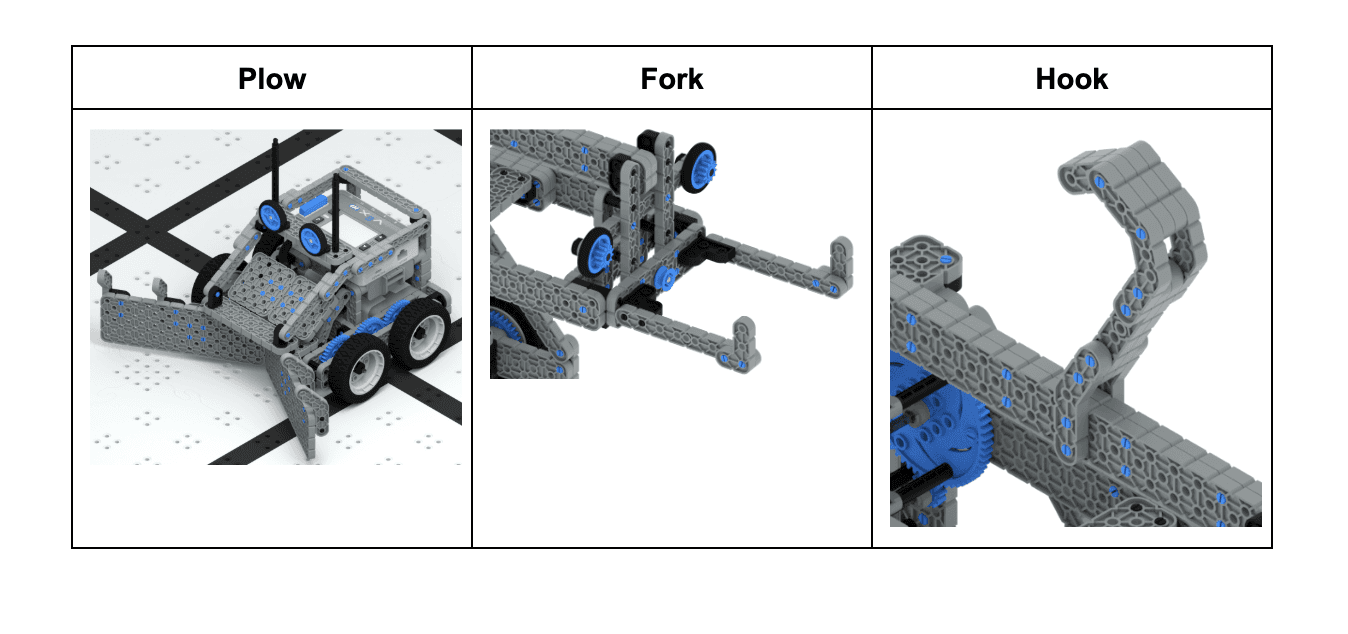 | Plow | Fork | Hook |
|---|---|---|
| | | |