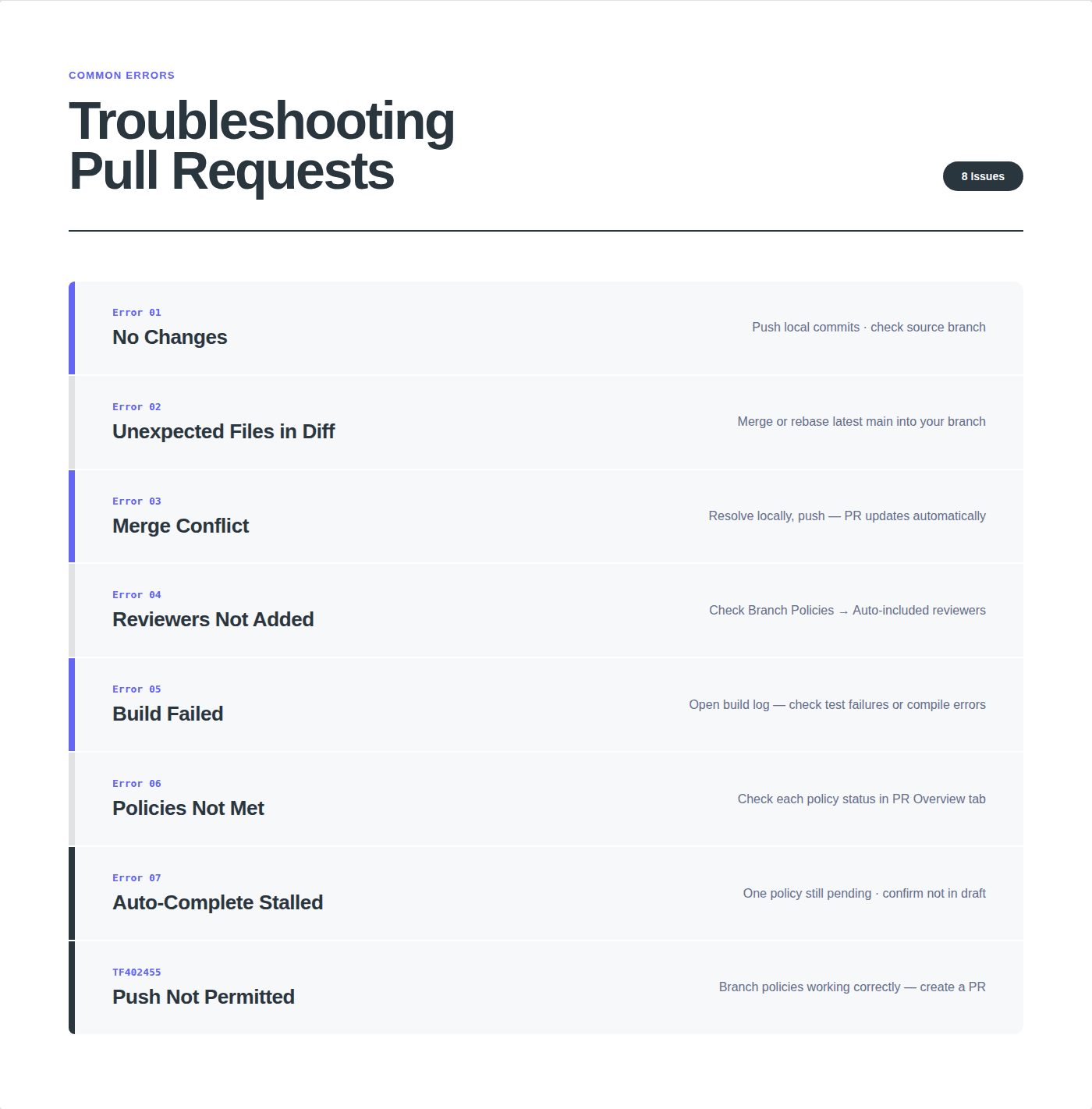 COMMON ERRORS

Troubleshooting Pull Requests

8 Issues

Error 01
No Changes
Push local commits · check source branch

Error 02
Unexpected Files in Diff
Merge or rebase latest main into your branch

Error 03
Merge Conflict
Resolve locally, push — PR updates automatically

Error 04
Reviewers Not Added
Check Branch Policies → Auto-included reviewers

Error 05
Build Failed
Open build log — check test failures or compile errors

Error 06
Policies Not Met
Check each policy status in PR Overview tab

Error 07
Auto-Complete Stalled
One policy still pending · confirm not in draft

TF402455
Push Not Permitted
Branch policies working correctly — create a PR