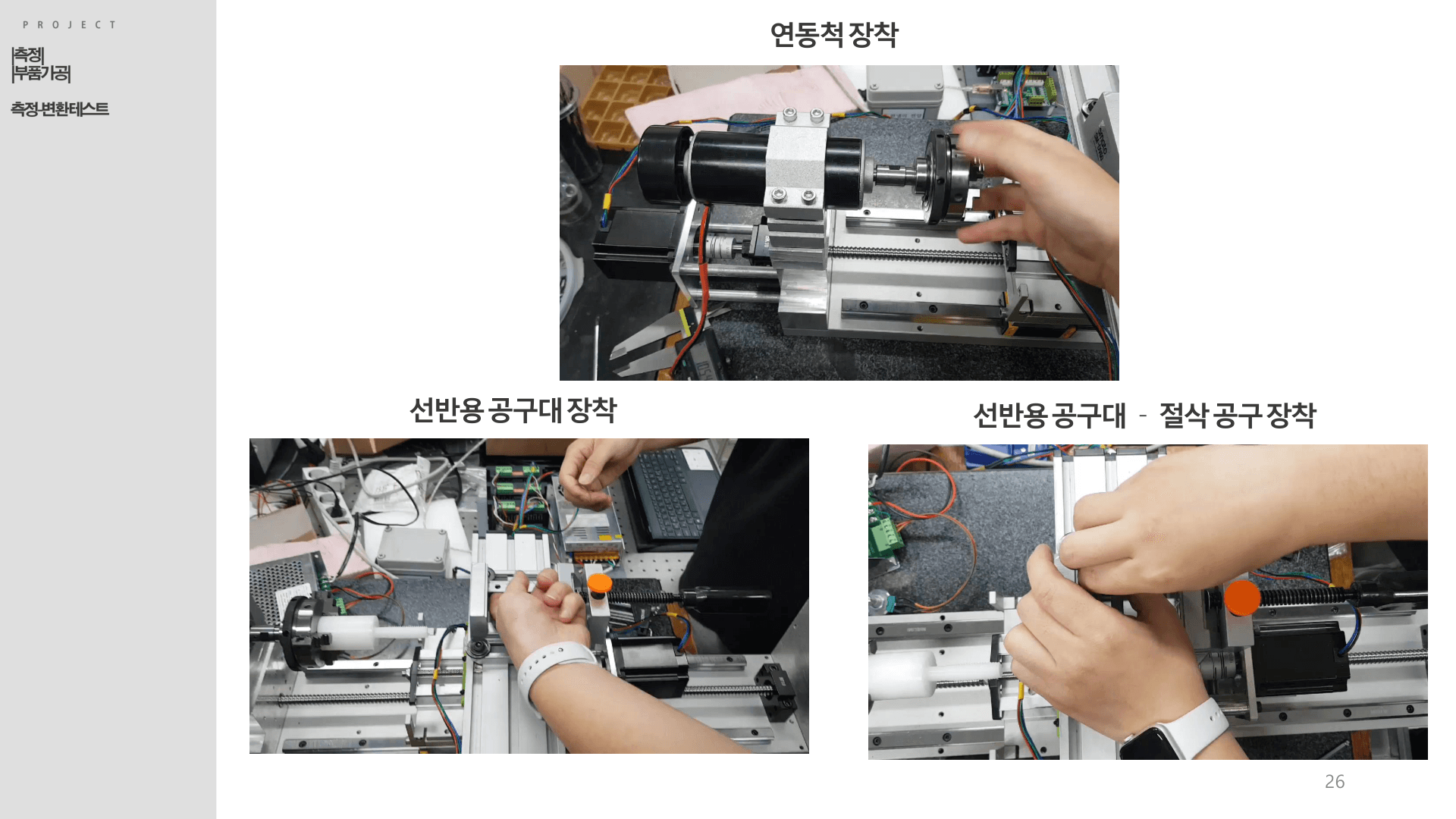 PROJECT

|측정|
|부품가공|

측정-변환테스트

연동척 장착

선반용 공구대 장착

선반용 공구대 - 절삭 공구 장착

26