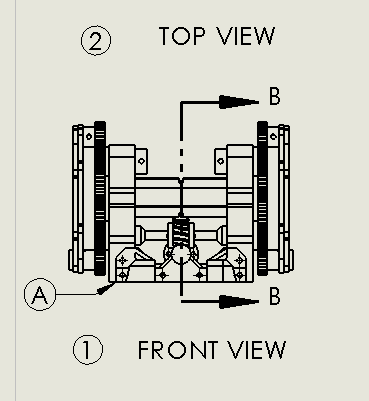 2 TOP VIEW

B

A

B

1 FRONT VIEW