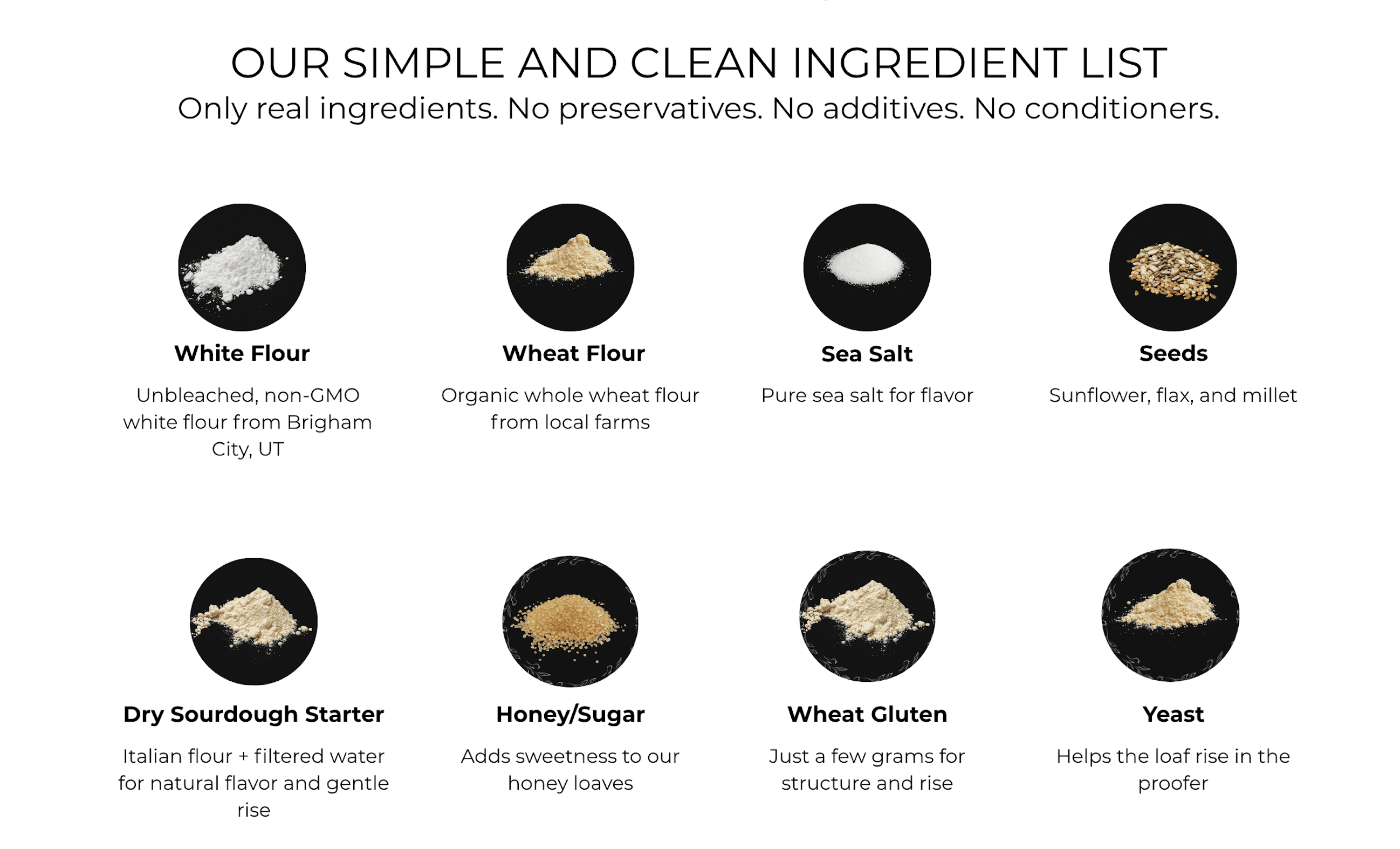 OUR SIMPLE AND CLEAN INGREDIENT LIST
Only real ingredients. No preservatives. No additives. No conditioners.

White Flour
Unbleached, non-GMO white flour from Brigham City, UT

Wheat Flour
Organic whole wheat flour from local farms

Sea Salt
Pure sea salt for flavor

Seeds
Sunflower, flax, and millet

Dry Sourdough Starter
Italian flour + filtered water for natural flavor and gentle rise

Honey/Sugar
Adds sweetness to our honey loaves

Wheat Gluten
Just a few grams for structure and rise

Yeast
Helps the loaf rise in the proofer