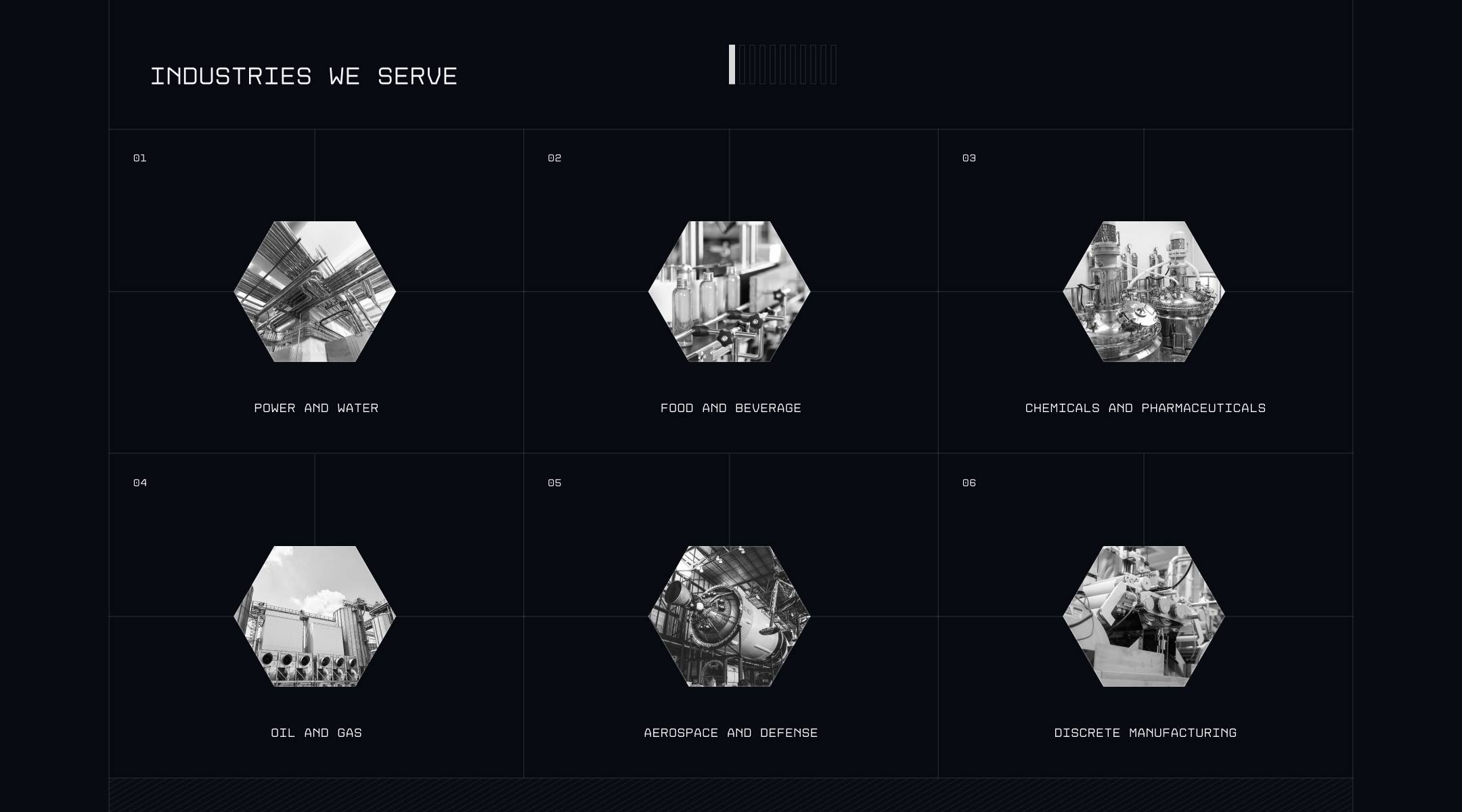 INDUSTRIES WE SERVE

01

POWER AND WATER

02

FOOD AND BEVERAGE

03

CHEMICALS AND PHARMACEUTICALS

04

OIL AND GAS

05

AEROSPACE AND DEFENSE

06

DISCRETE MANUFACTURING