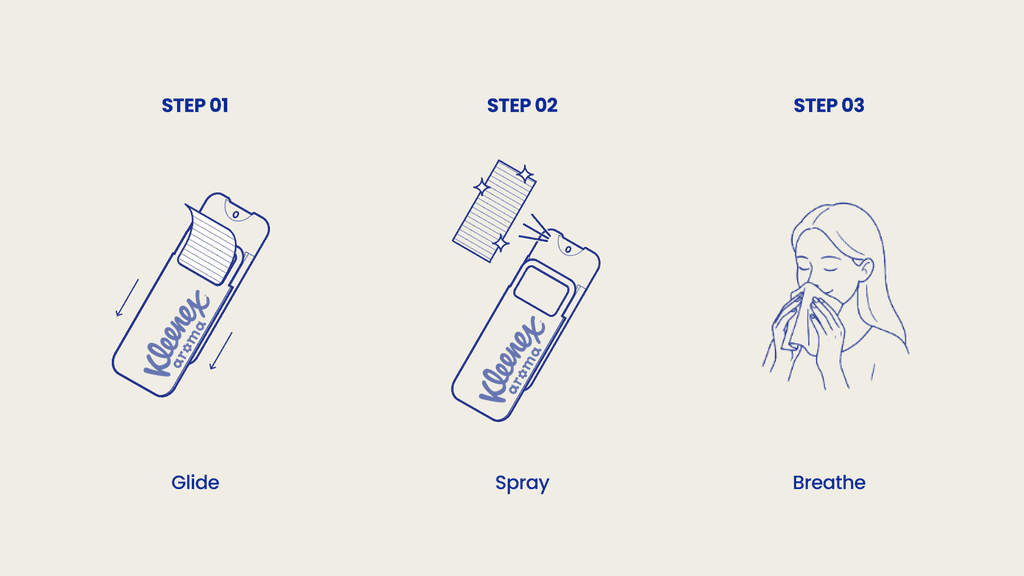 STEP 01

Kleenex aroma

Glide

STEP 02

Kleenex aroma

Spray

STEP 03

Breathe