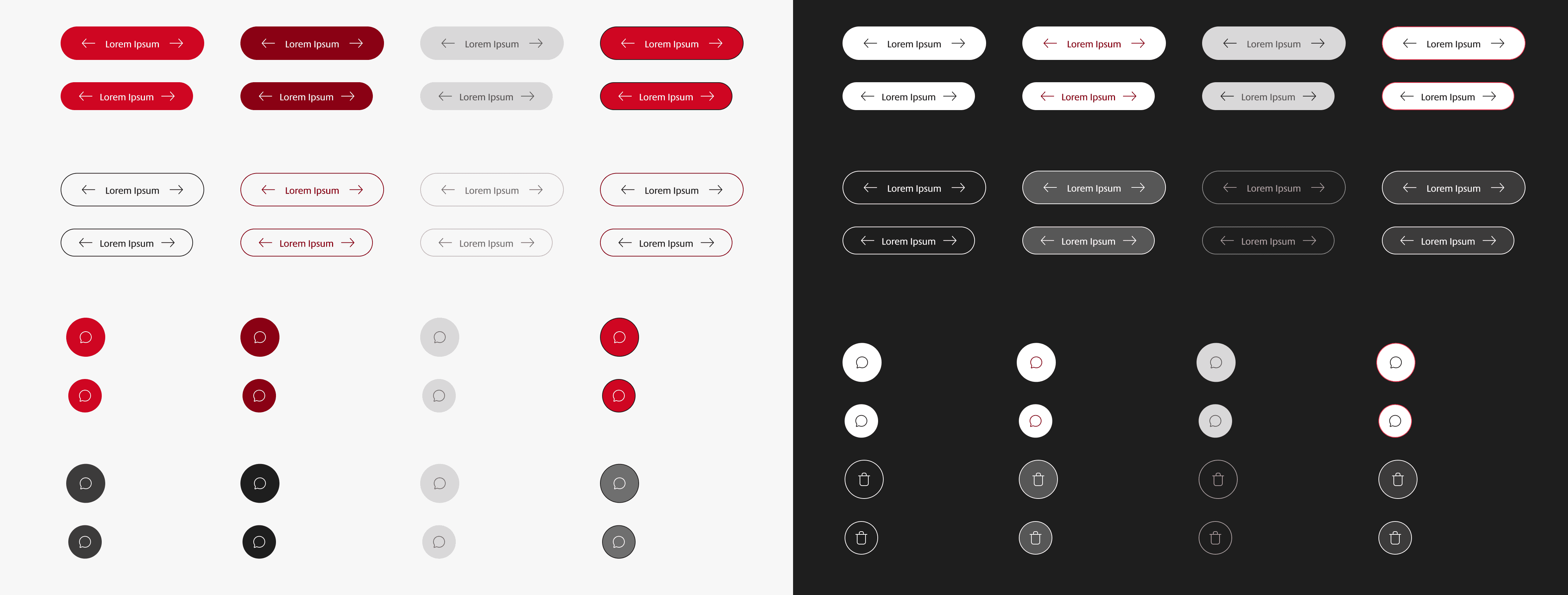 Lorem Ipsum
Lorem Ipsum
Lorem Ipsum
Lorem Ipsum

Lorem Ipsum
Lorem Ipsum
Lorem Ipsum
Lorem Ipsum

Lorem Ipsum
Lorem Ipsum
Lorem Ipsum
Lorem Ipsum

Lorem Ipsum
Lorem Ipsum
Lorem Ipsum
Lorem Ipsum

Lorem Ipsum
Lorem Ipsum
Lorem Ipsum
Lorem Ipsum

Lorem Ipsum
Lorem Ipsum
Lorem Ipsum
Lorem Ipsum

Lorem Ipsum
Lorem Ipsum
Lorem Ipsum
Lorem Ipsum

Lorem Ipsum
Lorem Ipsum
Lorem Ipsum
Lorem Ipsum