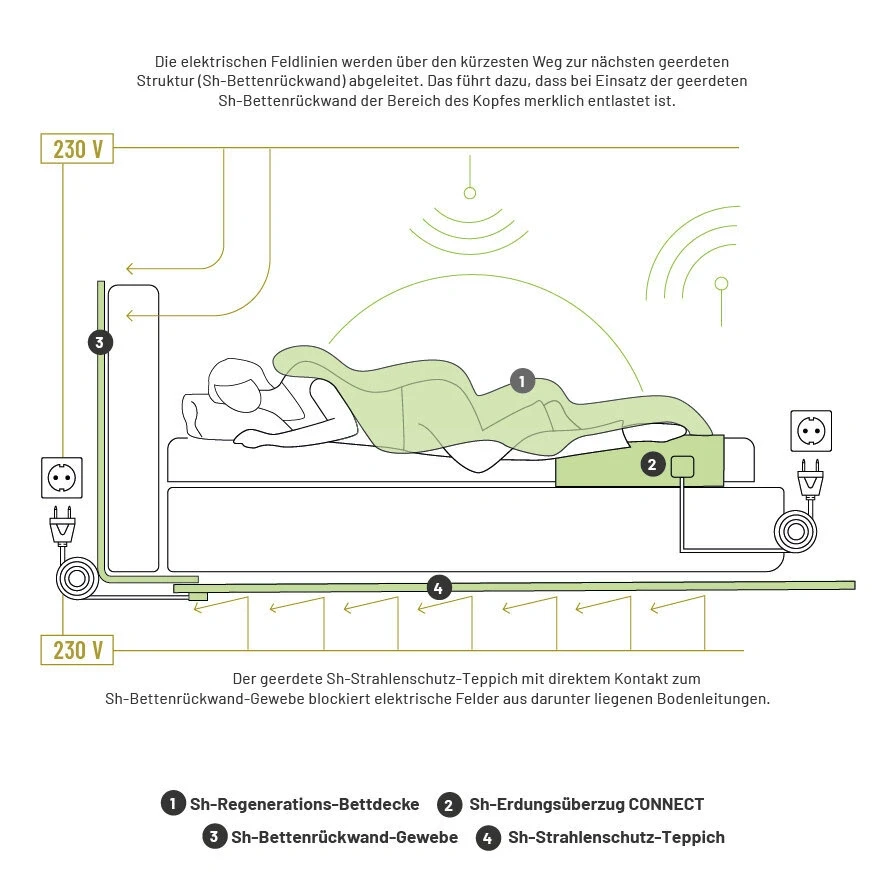 Die elektrischen Feldlinien werden über den kürzesten Weg zur nächsten geerdeten Struktur (Sh-Bettenrückwand) abgeleitet. Das führt dazu, dass bei Einsatz der geerdeten Sh-Bettenrückwand der Bereich des Kopfes merklich entlastet ist.

230 V

3

1

2

4

230 V

Der geerdete Sh-Strahlenschutz-Teppich mit direktem Kontakt zum Sh-Bettenrückwand-Gewebe blockiert elektrische Felder aus darunter liegenen Bodenleitungen.

1 Sh-Regenerations-Bettdecke 2 Sh-Erdungsüberzug CONNECT
3 Sh-Bettenrückwand-Gewebe 4 Sh-Strahlenschutz-Teppich