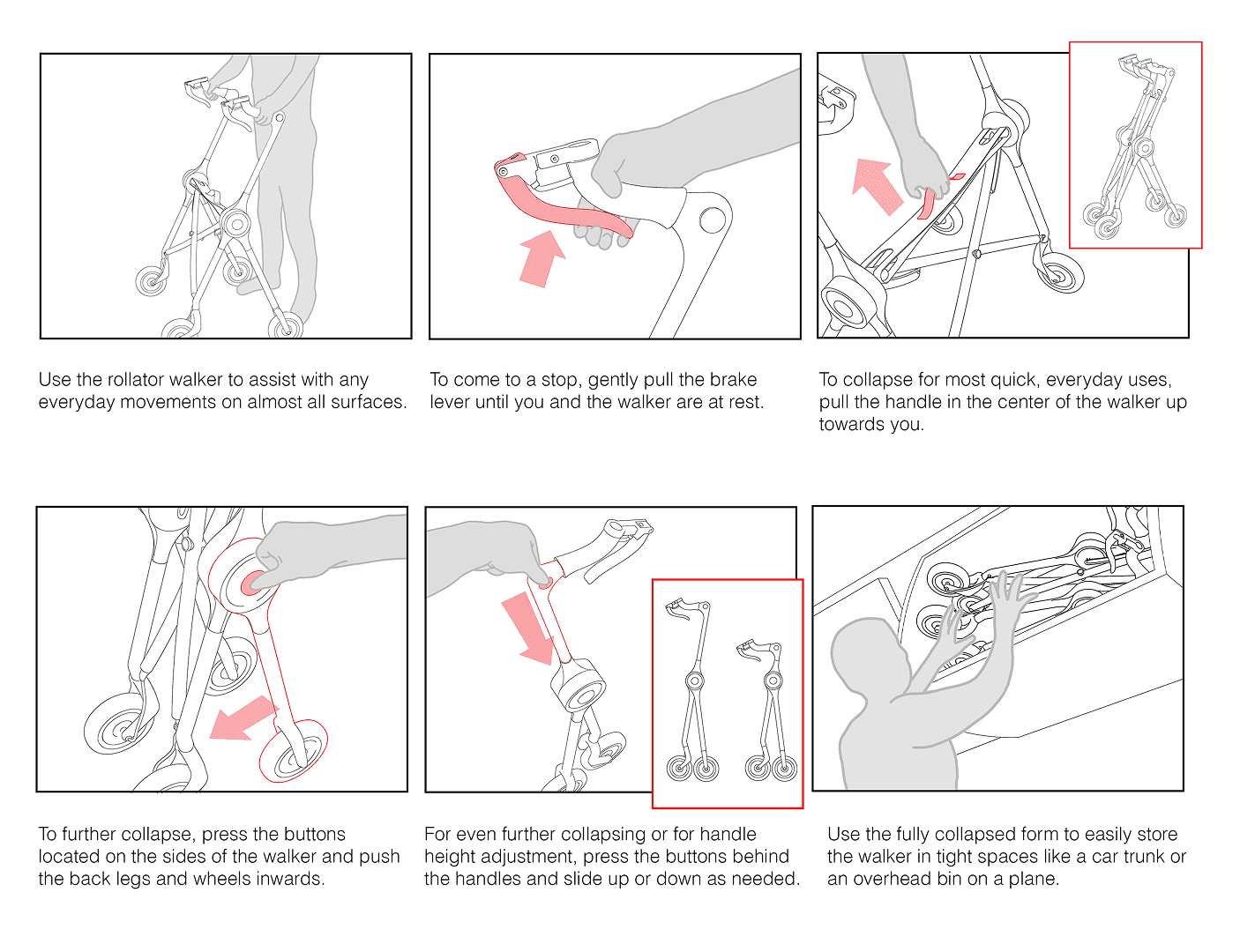 Use the rollator walker to assist with any everyday movements on almost all surfaces.

To come to a stop, gently pull the brake lever until you and the walker are at rest.

To collapse for most quick, everyday uses, pull the handle in the center of the walker up towards you.

To further collapse, press the buttons located on the sides of the walker and push the back legs and wheels inwards.

For even further collapsing or for handle height adjustment, press the buttons behind the handles and slide up or down as needed.

Use the fully collapsed form to easily store the walker in tight spaces like a car trunk or an overhead bin on a plane.