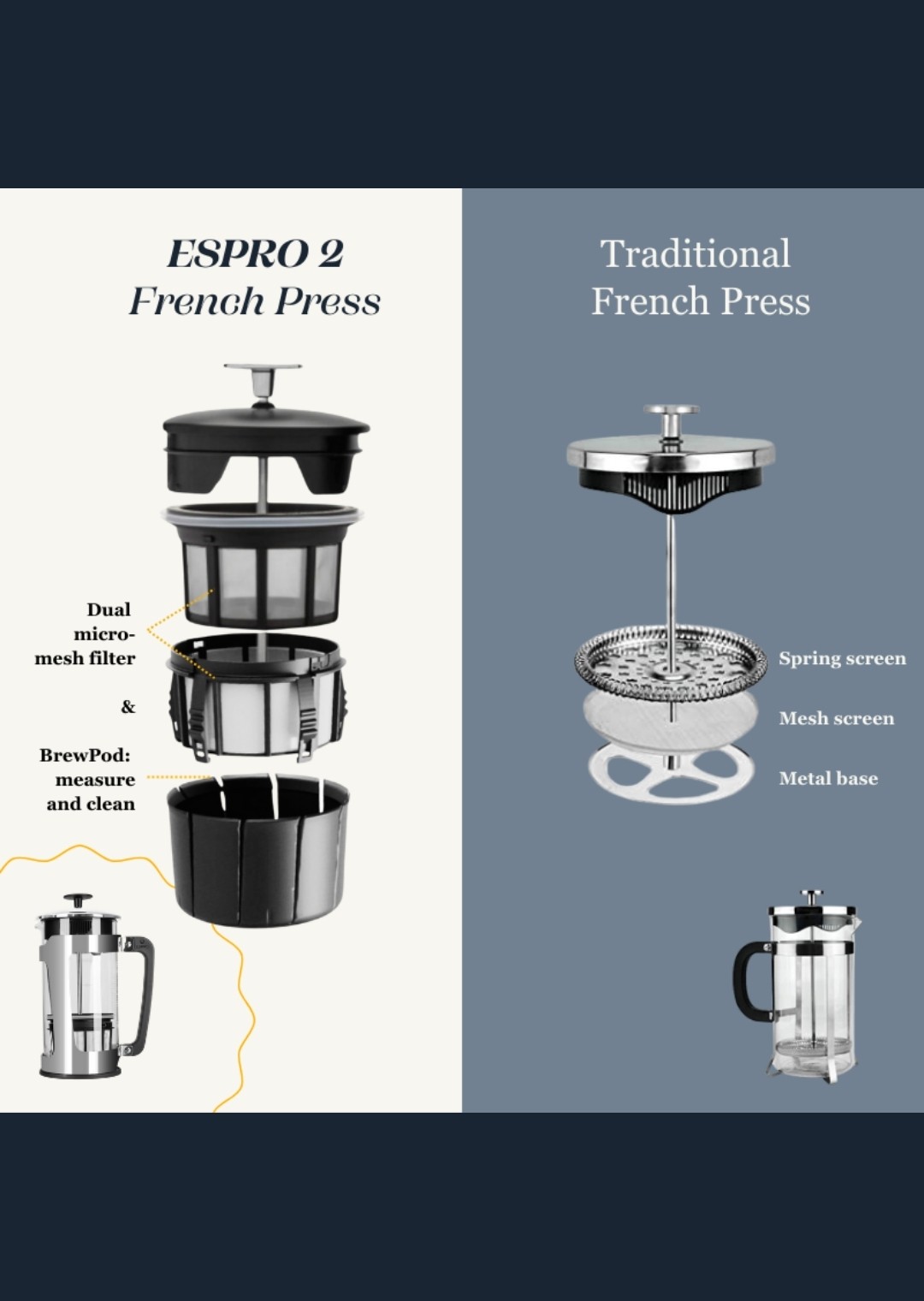 ESPRO 2
French Press

Dual micro-mesh filter

&

BrewPod: measure and clean

Traditional
French Press

Spring screen

Mesh screen

Metal base