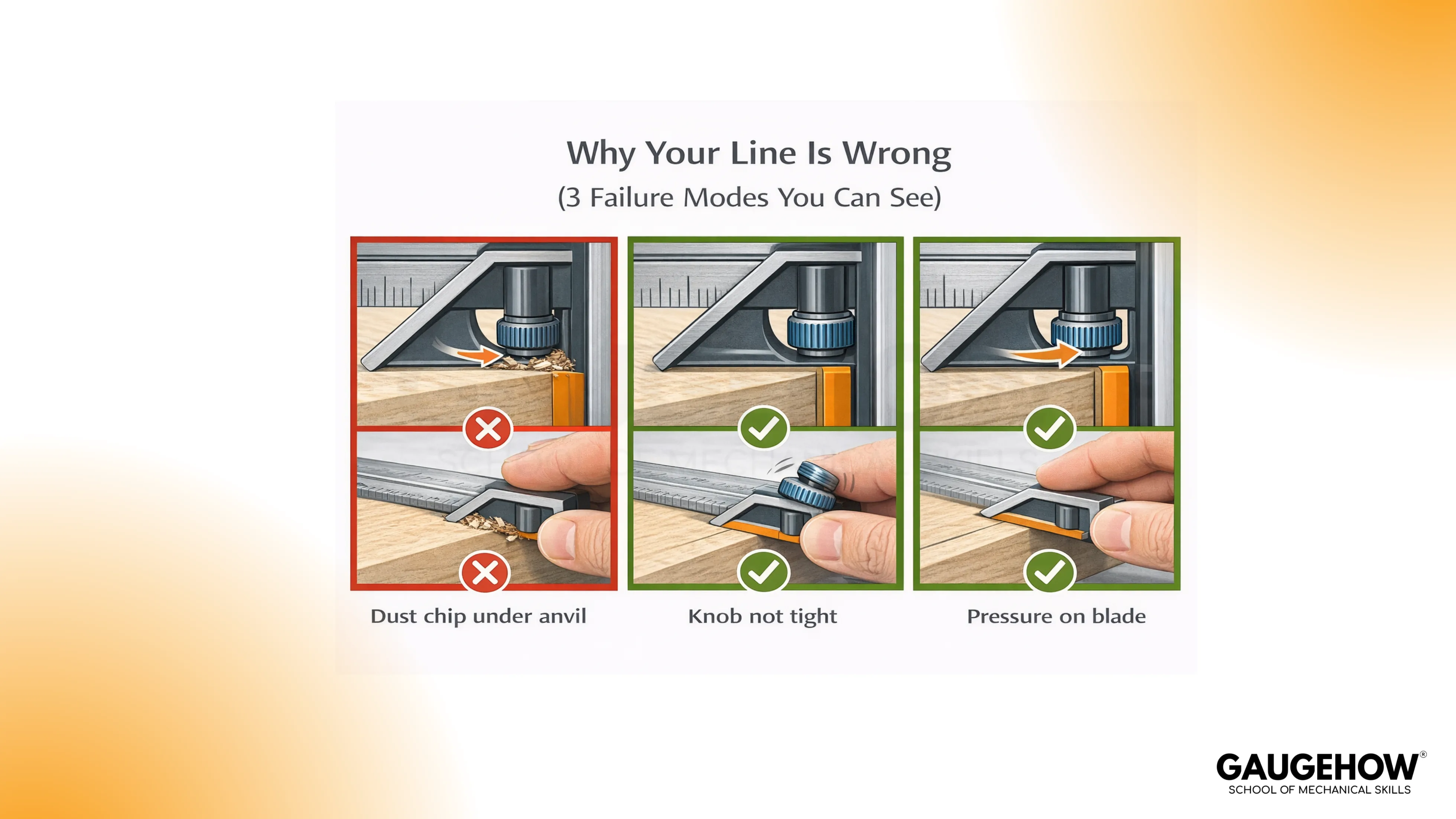 Why Your Line Is Wrong
(3 Failure Modes You Can See)

Dust chip under anvil

Knob not tight

Pressure on blade

GAUGEHOW®
SCHOOL OF MECHANICAL SKILLS