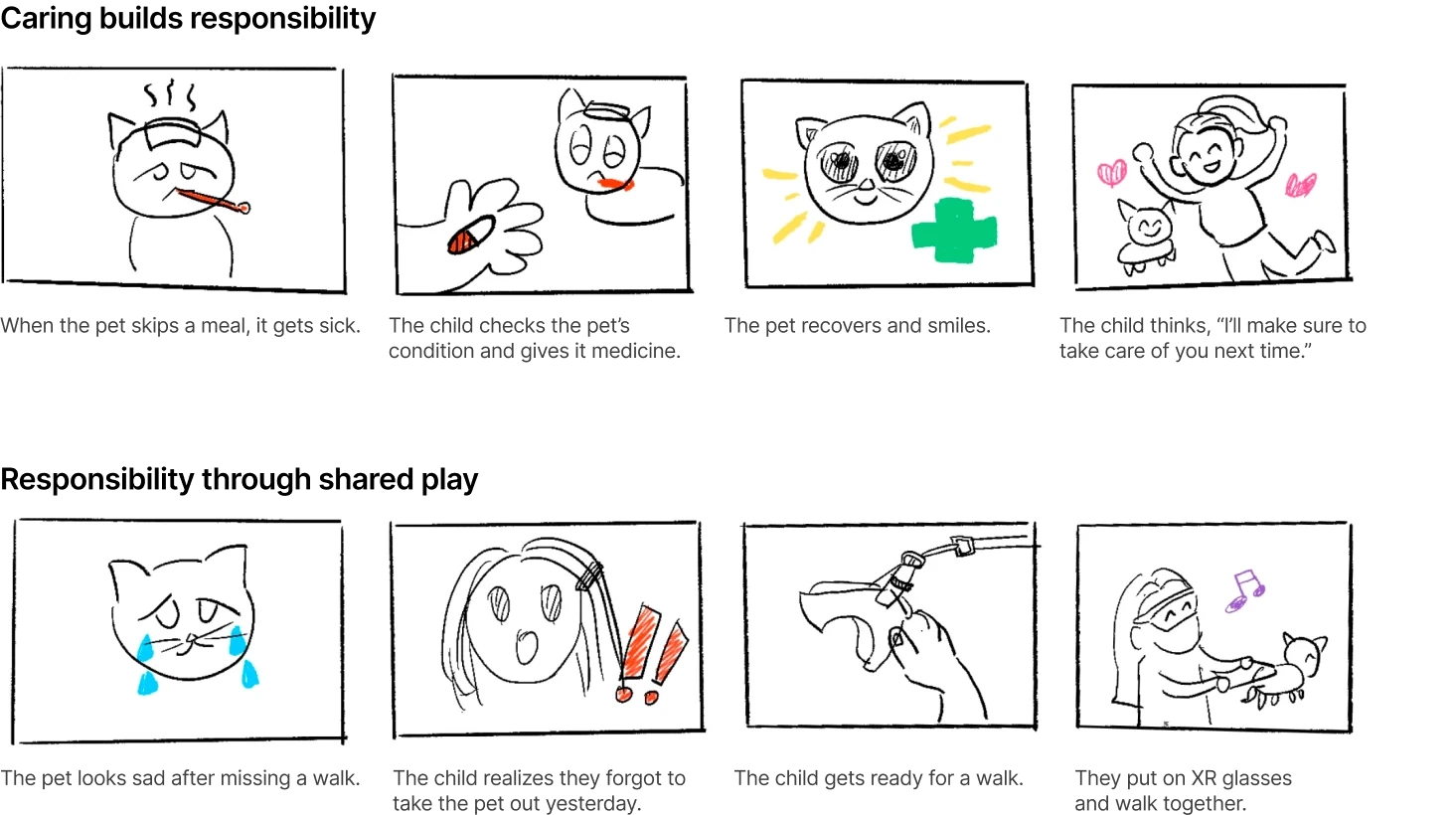 Caring builds responsibility

When the pet skips a meal, it gets sick.

The child checks the pet's condition and gives it medicine.

The pet recovers and smiles.

The child thinks, "I'll make sure to take care of you next time."

Responsibility through shared play

The pet looks sad after missing a walk.

The child realizes they forgot to take the pet out yesterday.

The child gets ready for a walk.

They put on XR glasses and walk together.