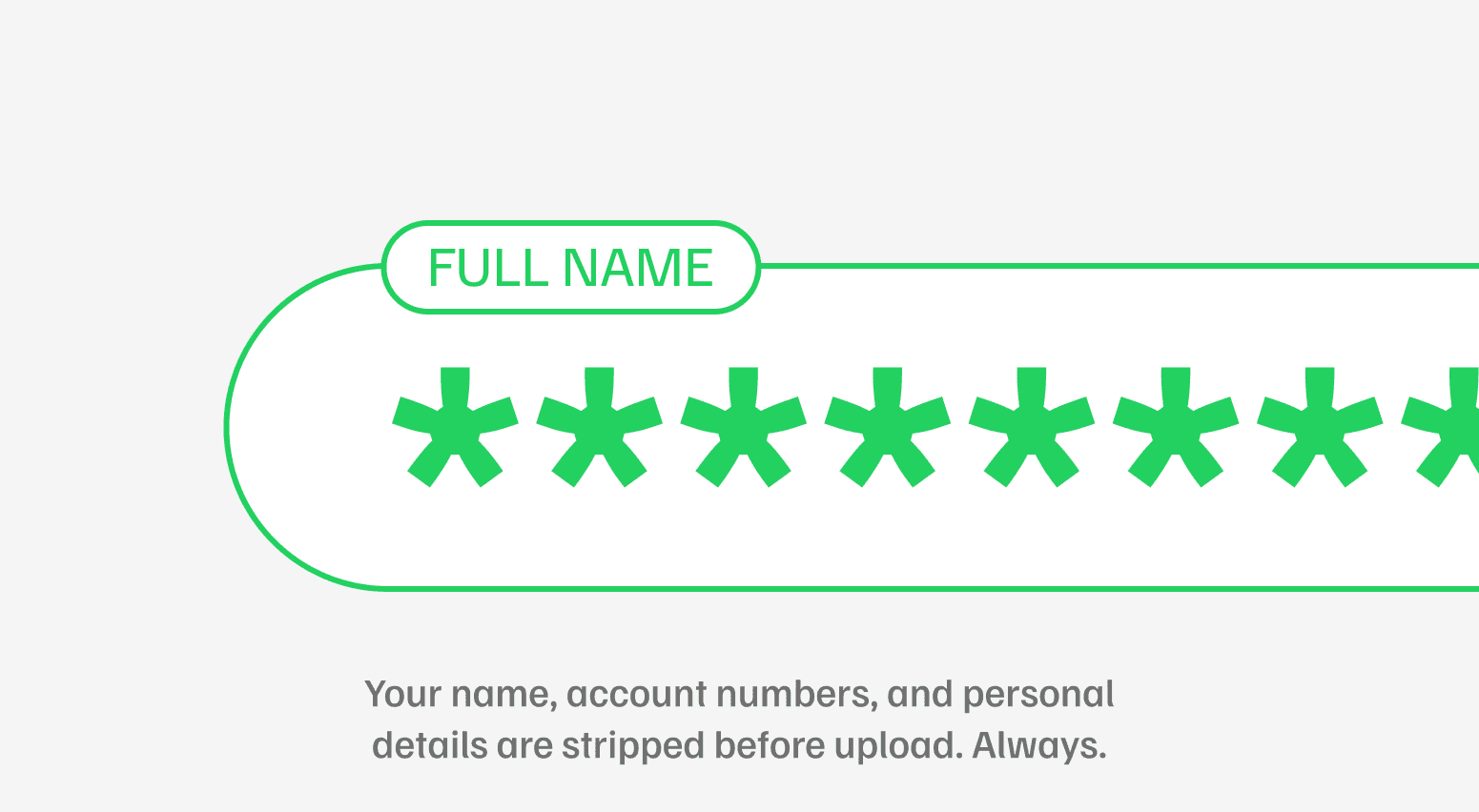 FULL NAME

********

Your name, account numbers, and personal details are stripped before upload. Always.