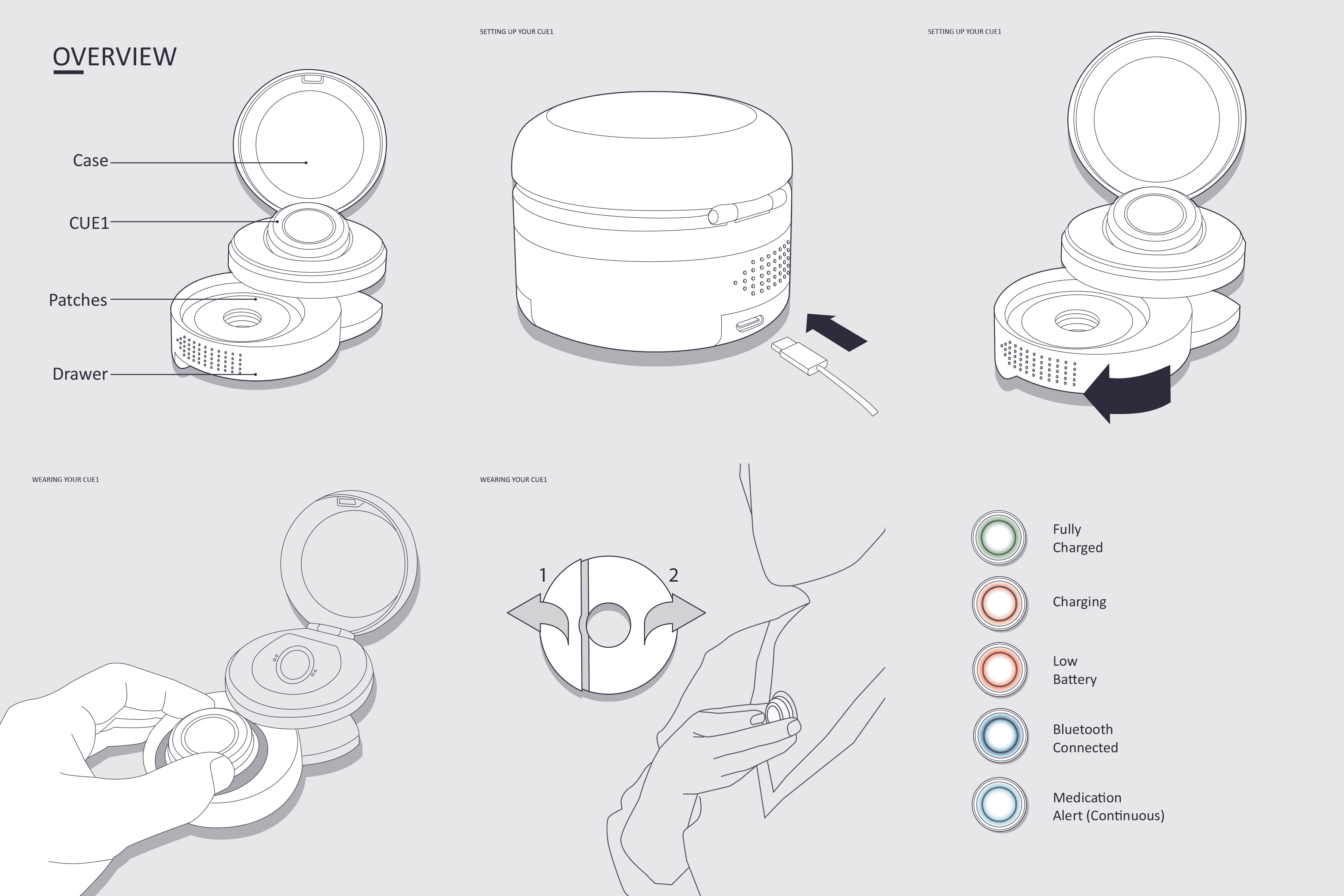 OVERVIEW

Case

CUE1

Patches

Drawer

SETTING UP YOUR CUE1

SETTING UP YOUR CUE1

WEARING YOUR CUE1

WEARING YOUR CUE1

1

2

Fully Charged

Charging

Low Battery

Bluetooth Connected

Medication Alert (Continuous)