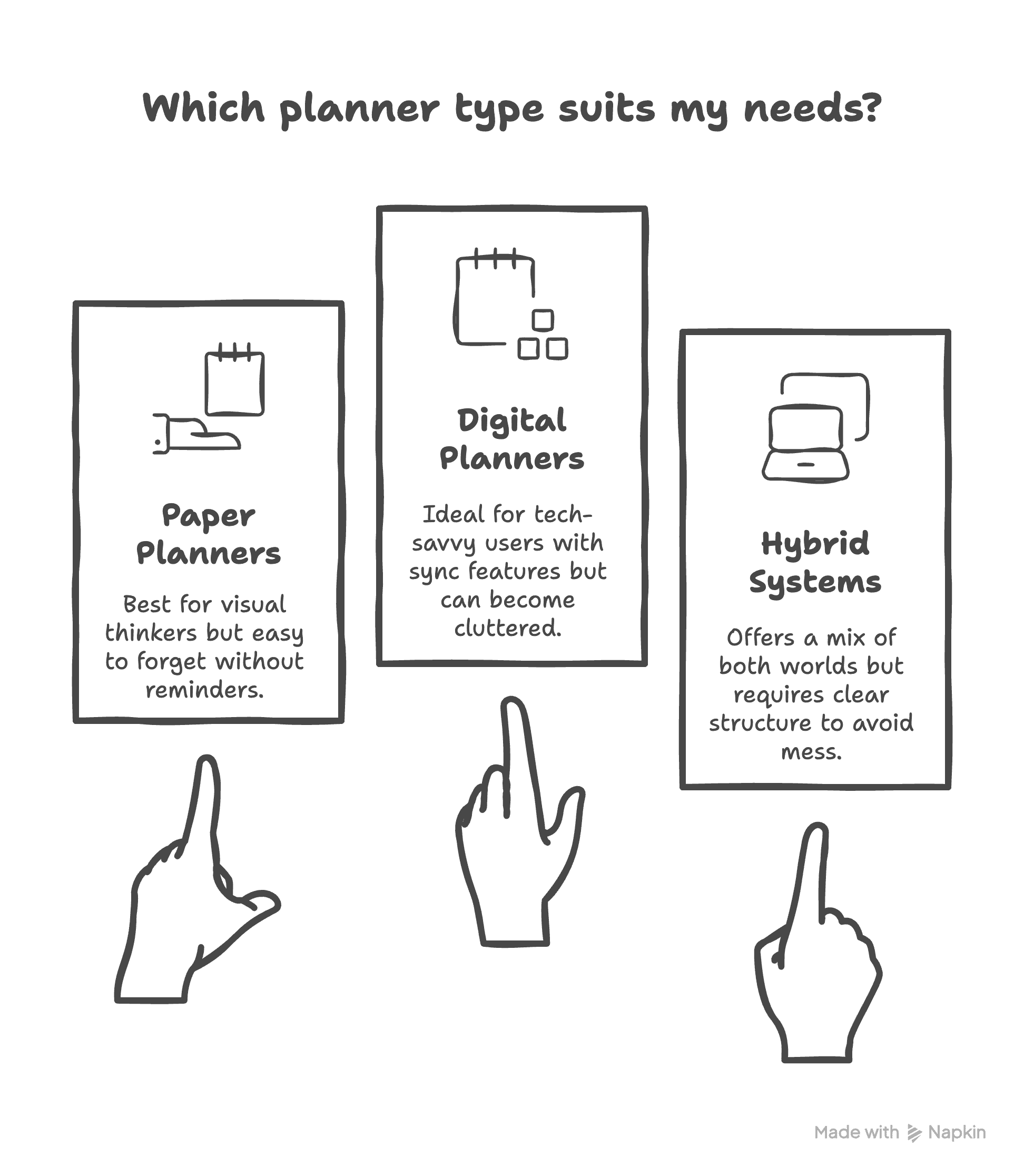 Which planner type suits my needs?

Paper Planners

Best for visual thinkers but easy to forget without reminders.

Digital Planners

Ideal for tech-savvy users with sync features but can become cluttered.

Hybrid Systems

Offers a mix of both worlds but requires clear structure to avoid mess.

Made with Napkin