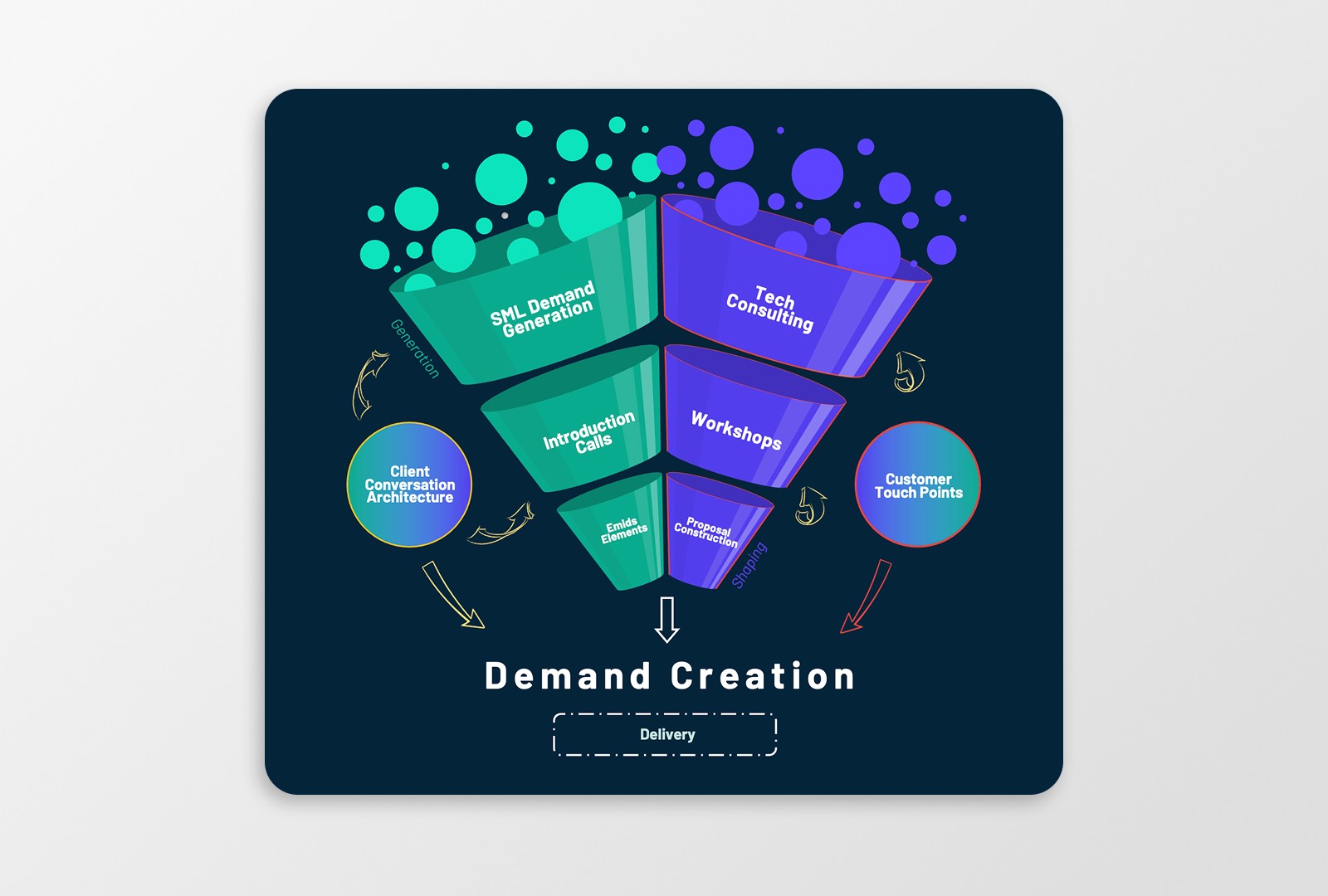 SML Demand Generation

Tech Consulting

Generation

Introduction Calls

Workshops

Client Conversation Architecture

Customer Touch Points

Emids Elements

Proposal Construction

Shaping

Demand Creation

Delivery