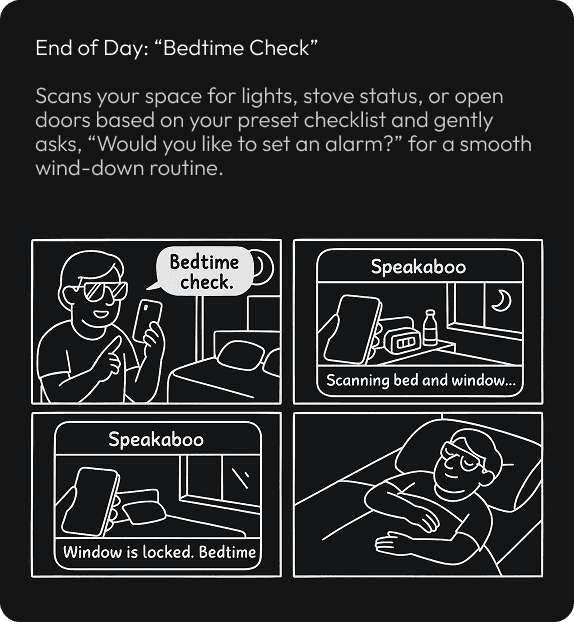 End of Day: “Bedtime Check”

Scans your space for lights, stove status, or open doors based on your preset checklist and gently asks, “Would you like to set an alarm?” for a smooth wind-down routine.

Bedtime check.

Speakaboo

Scanning bed and window...

Speakaboo

Window is locked. Bedtime