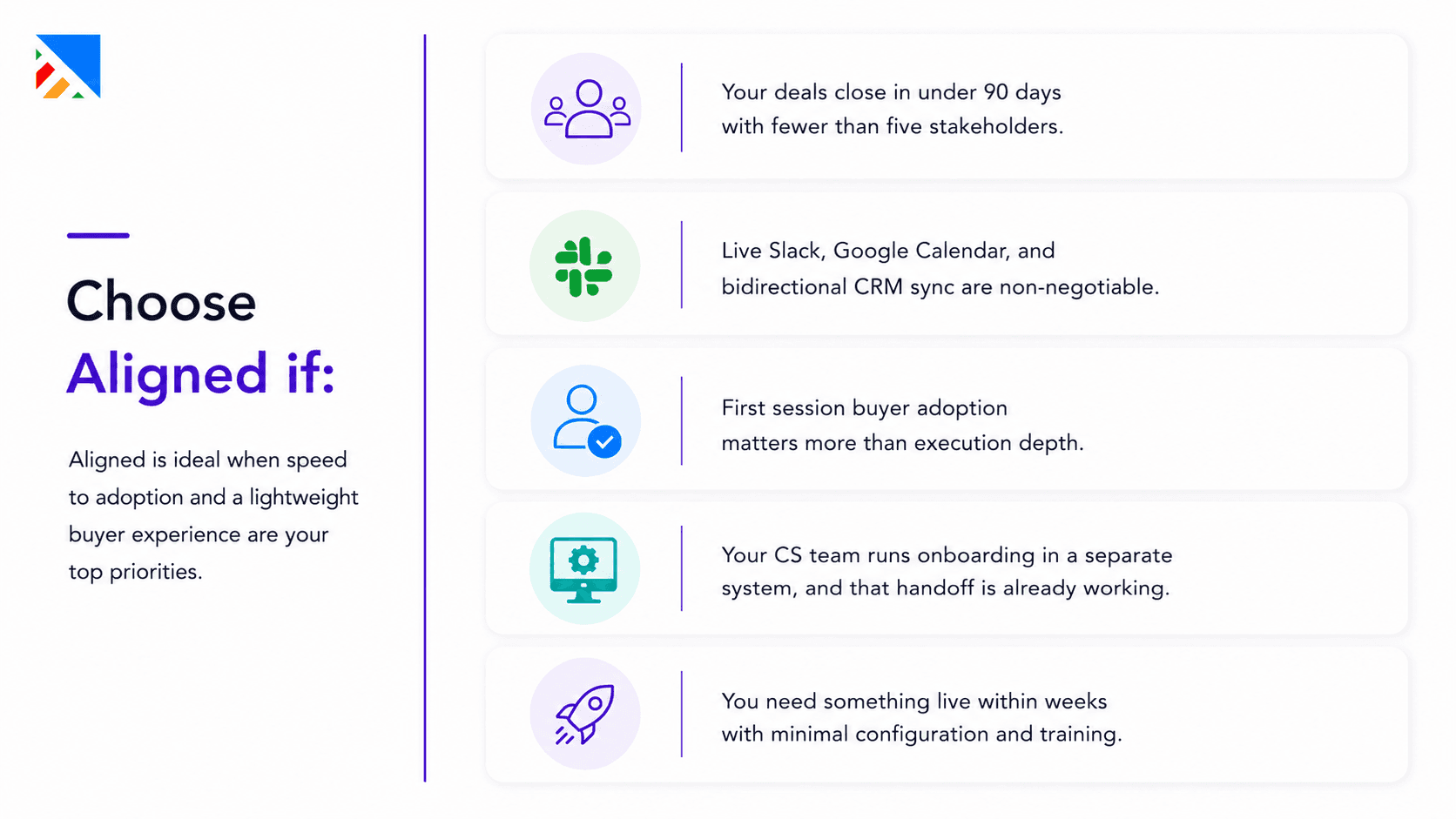 Choose
Aligned if:

Aligned is ideal when speed to adoption and a lightweight buyer experience are your top priorities.

Your deals close in under 90 days with fewer than five stakeholders.

Live Slack, Google Calendar, and bidirectional CRM sync are non-negotiable.

First session buyer adoption matters more than execution depth.

Your CS team runs onboarding in a separate system, and that handoff is already working.

You need something live within weeks with minimal configuration and training.