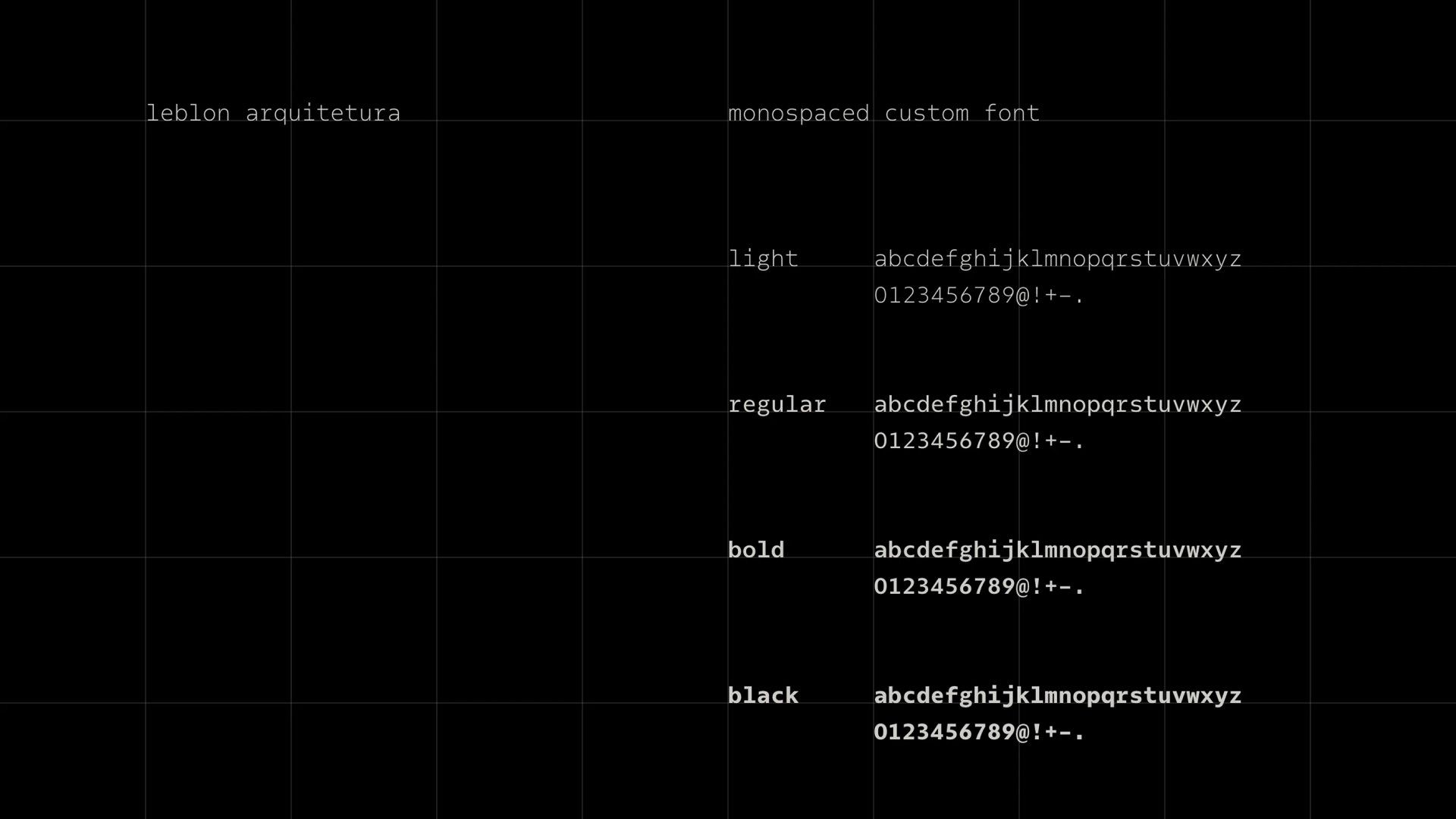 leblon arquitetura

monospaced custom font

light abcdefghijklmnopqrstuvwxyz
0123456789@!+-.

regular abcdefghijklmnopqrstuvwxyz
0123456789@!+-.

bold abcdefghijklmnopqrstuvwxyz
0123456789@!+-.

black abcdefghijklmnopqrstuvwxyz
0123456789@!+-.