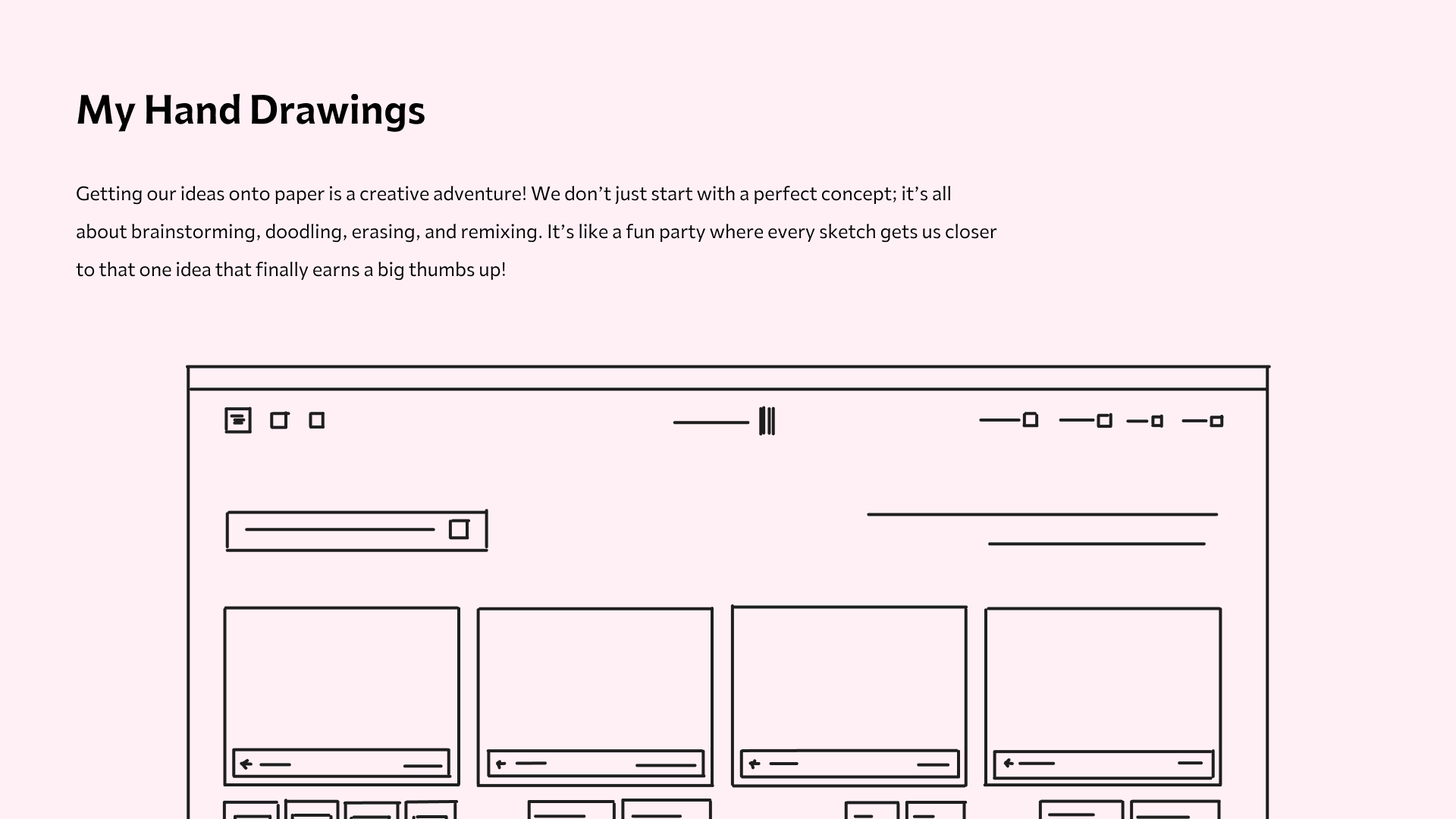 My Hand Drawings

Getting our ideas onto paper is a creative adventure! We don’t just start with a perfect concept; it’s all about brainstorming, doodling, erasing, and remixing. It’s like a fun party where every sketch gets us closer to that one idea that finally earns a big thumbs up!