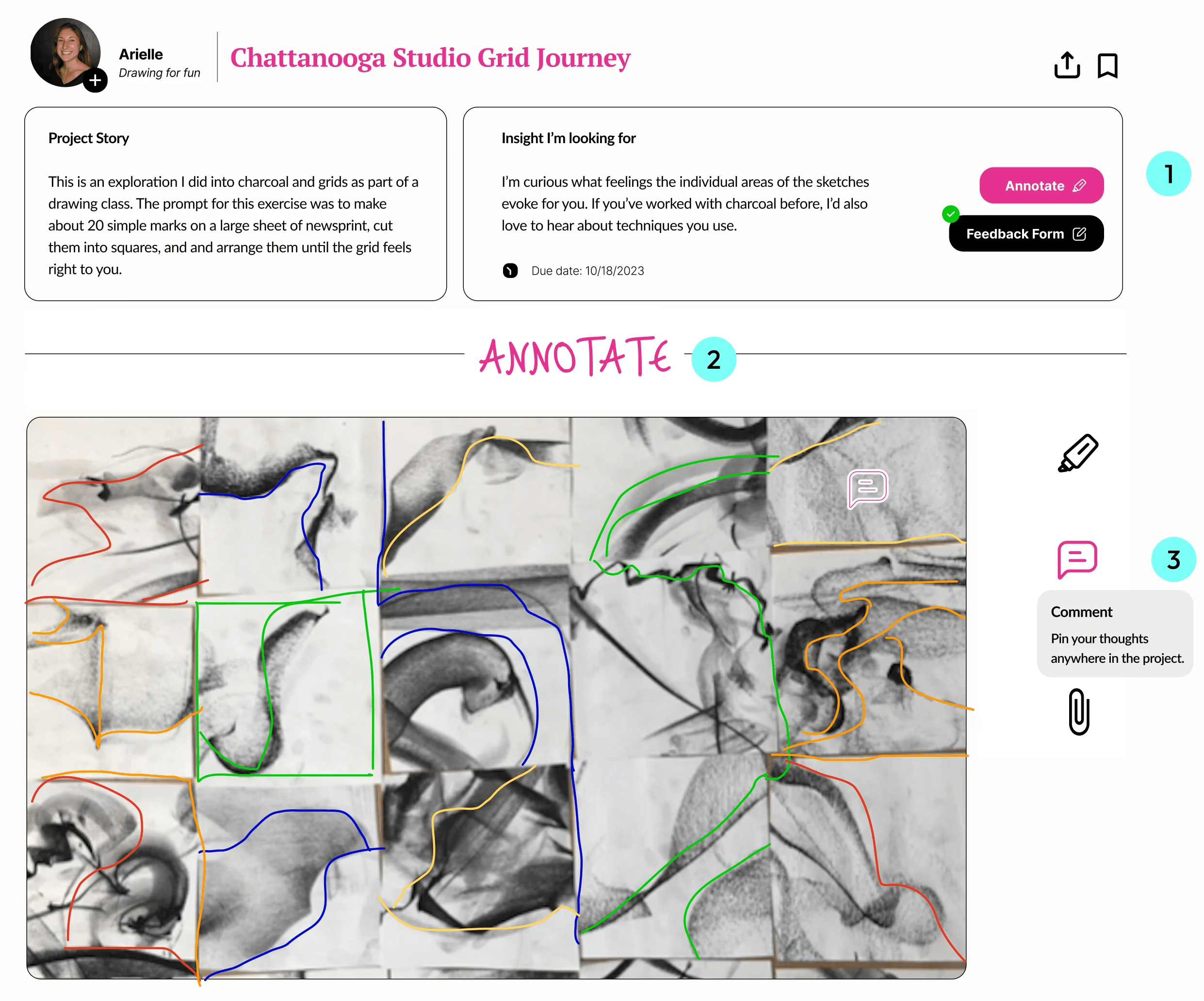 Arielle
Drawing for fun

Chattanooga Studio Grid Journey

Project Story

This is an exploration I did into charcoal and grids as part of a drawing class. The prompt for this exercise was to make about 20 simple marks on a large sheet of newsprint, cut them into squares, and and arrange them until the grid feels right to you.

Insight I'm looking for

I'm curious what feelings the individual areas of the sketches evoke for you. If you've worked with charcoal before, I'd also love to hear about techniques you use.

Due date: 10/18/2023

Annotate

Feedback Form

1

ANNOTATE

2

3

Comment

Pin your thoughts anywhere in the project.