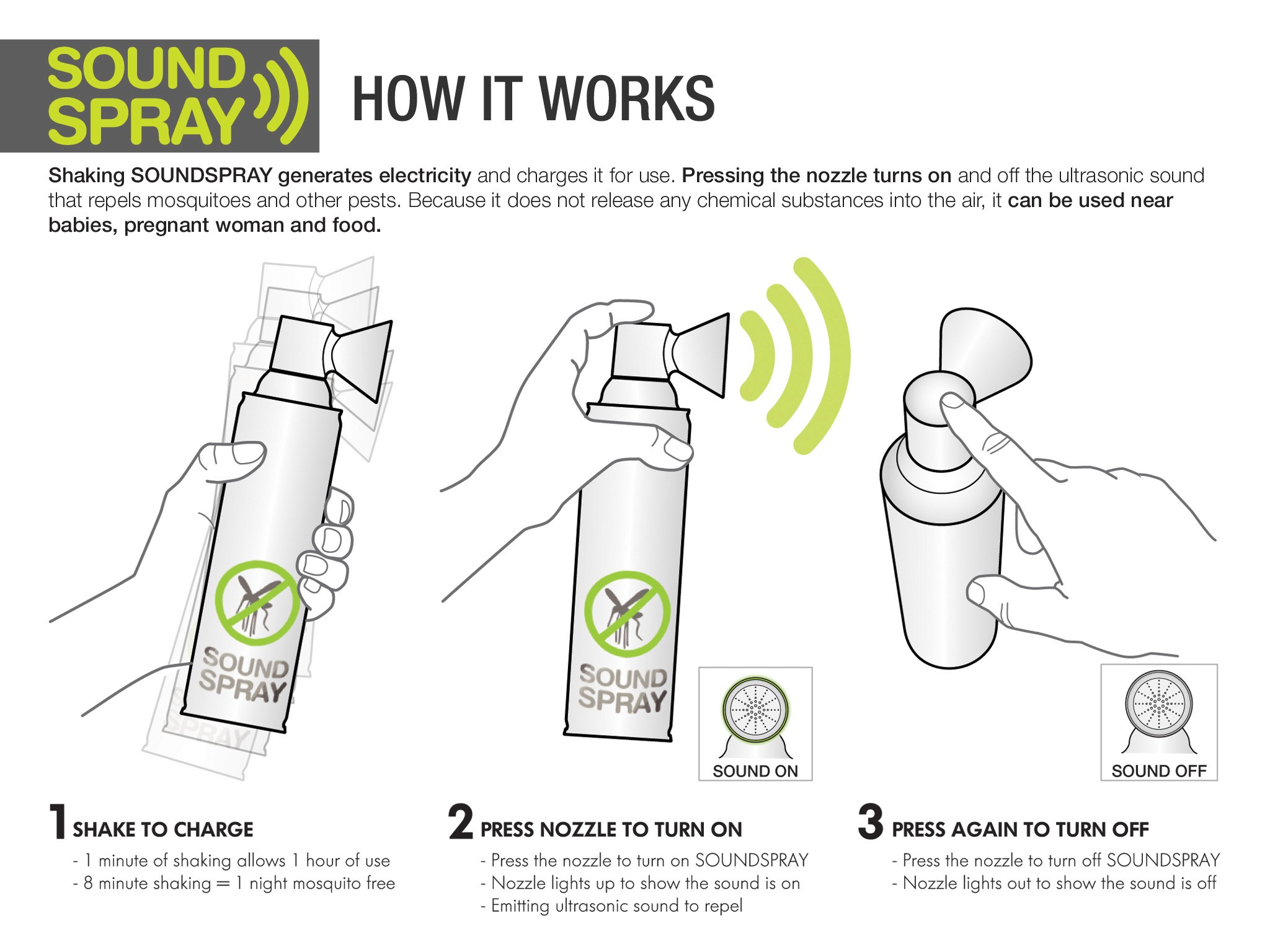 SOUND SPRAY

HOW IT WORKS

Shaking SOUNDSPRAY generates electricity and charges it for use. Pressing the nozzle turns on and off the ultrasonic sound that repels mosquitoes and other pests. Because it does not release any chemical substances into the air, it can be used near babies, pregnant woman and food.

SOUND SPRAY

SPRAY

SOUND SPRAY

SOUND ON

SOUND OFF

1 SHAKE TO CHARGE
- 1 minute of shaking allows 1 hour of use
- 8 minute shaking = 1 night mosquito free

2 PRESS NOZZLE TO TURN ON
- Press the nozzle to turn on SOUNDSPRAY
- Nozzle lights up to show the sound is on
- Emitting ultrasonic sound to repel

3 PRESS AGAIN TO TURN OFF
- Press the nozzle to turn off SOUNDSPRAY
- Nozzle lights out to show the sound is off