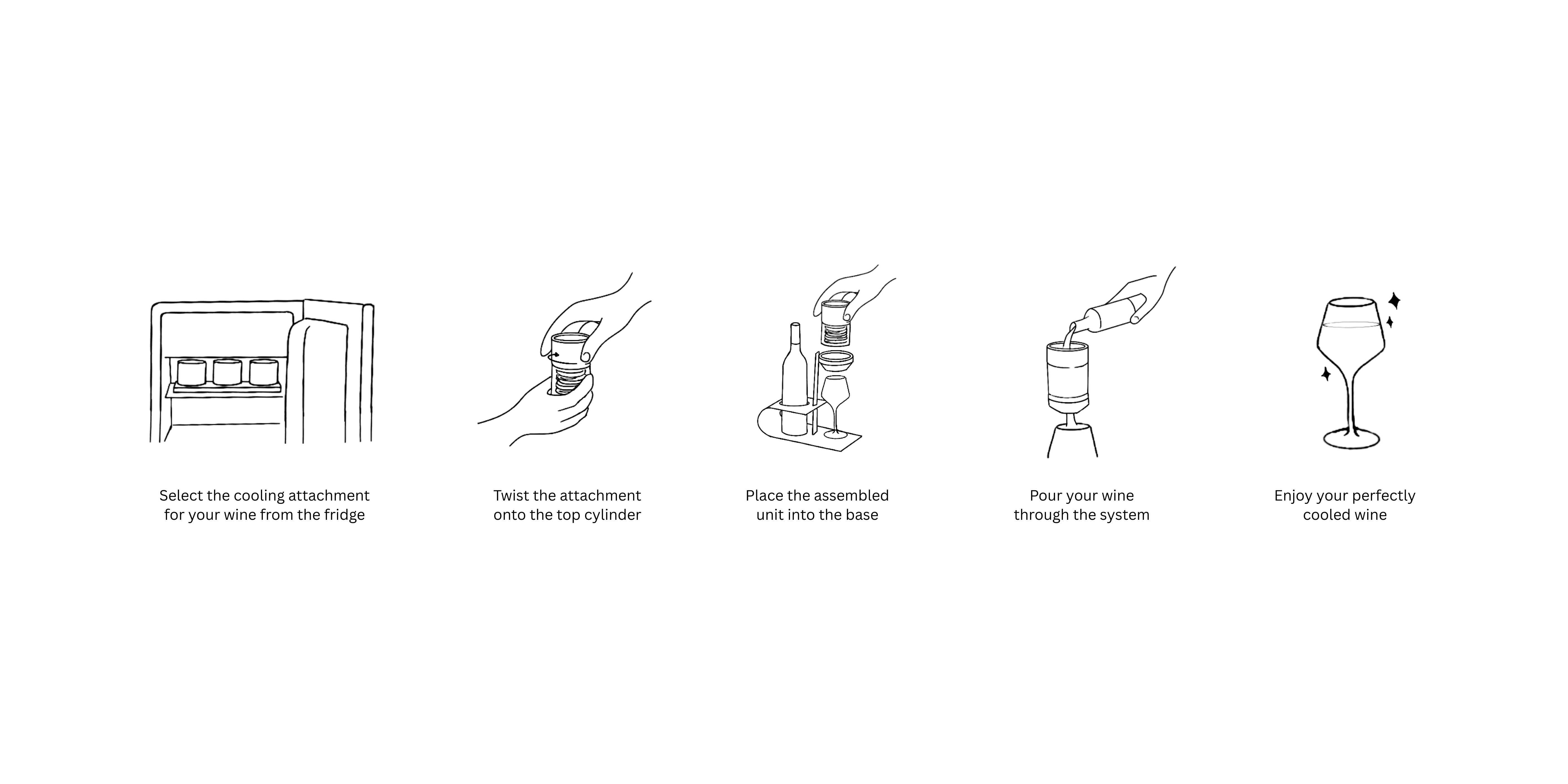 Select the cooling attachment for your wine from the fridge

Twist the attachment onto the top cylinder

Place the assembled unit into the base

Pour your wine through the system

Enjoy your perfectly cooled wine