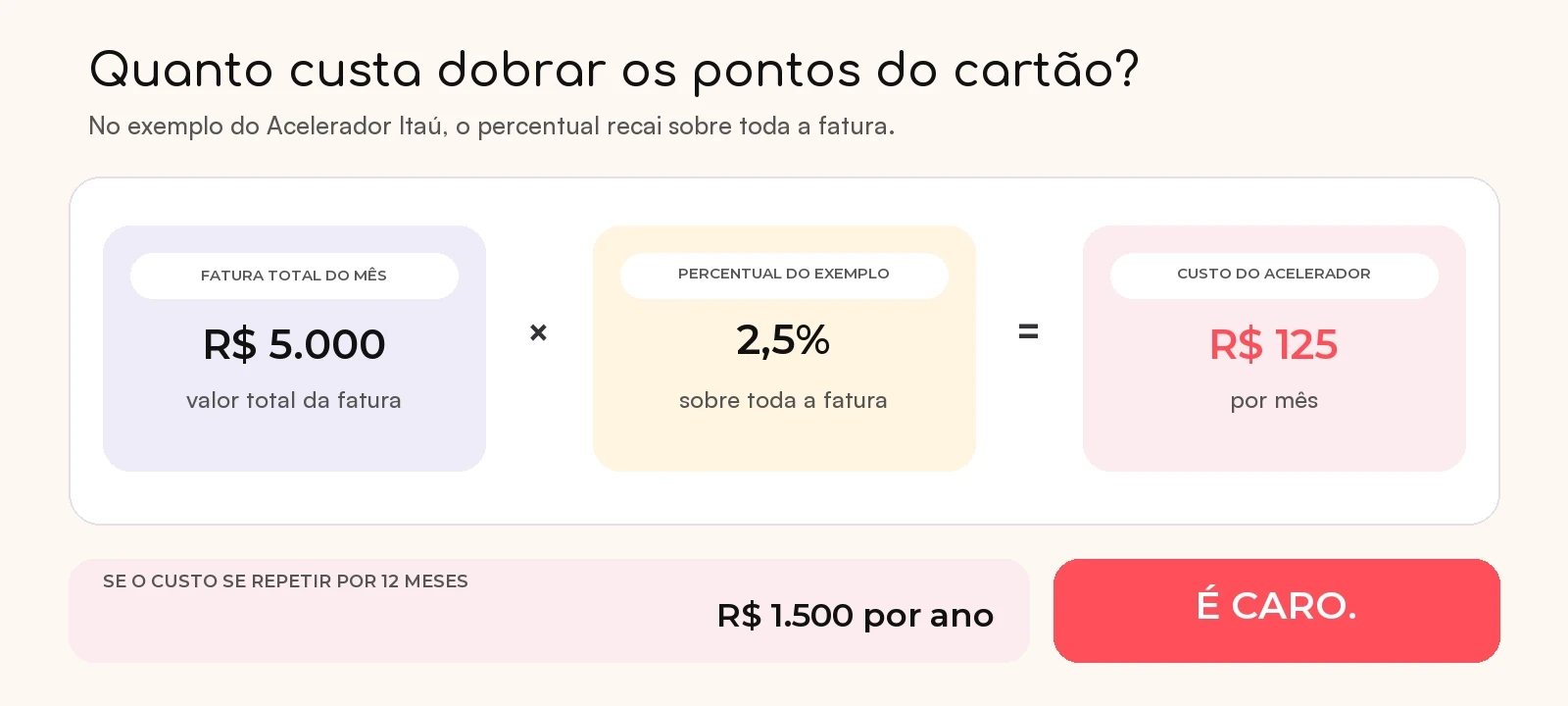 Quanto custa dobrar os pontos do cartão?

No exemplo do Acelerador Itaú, o percentual recai sobre toda a fatura.

FATURA TOTAL DO MÊS

R$ 5.000

valor total da fatura

×

PERCENTUAL DO EXEMPLO

2,5%

sobre toda a fatura

=

CUSTO DO ACELERADOR

R$ 125

por mês

SE O CUSTO SE REPETIR POR 12 MESES

R$ 1.500 por ano

É CARO.