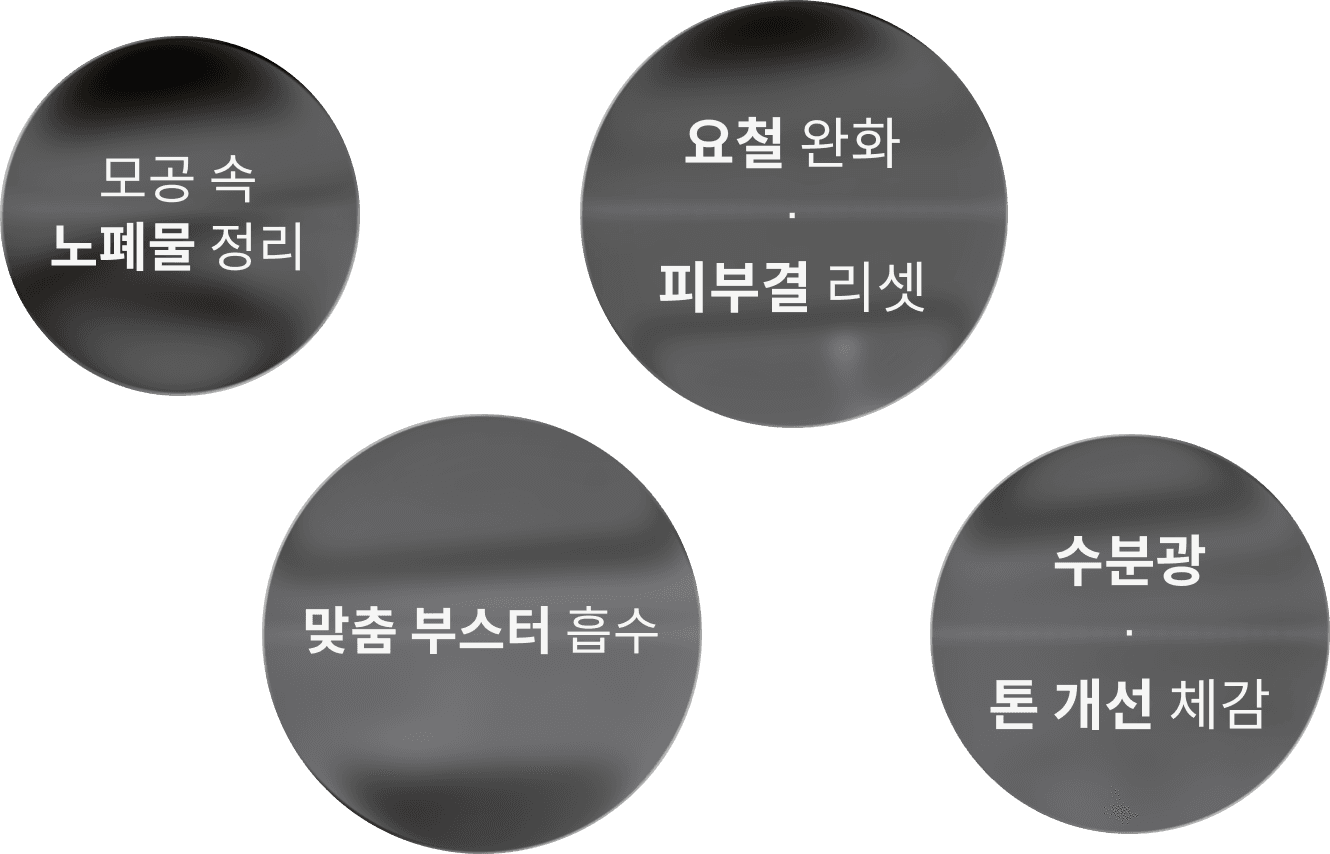 모공 속
노폐물 정리

요철 완화
·
피부결 리셋

맞춤 부스터 흡수

수분광
·
톤 개선 체감