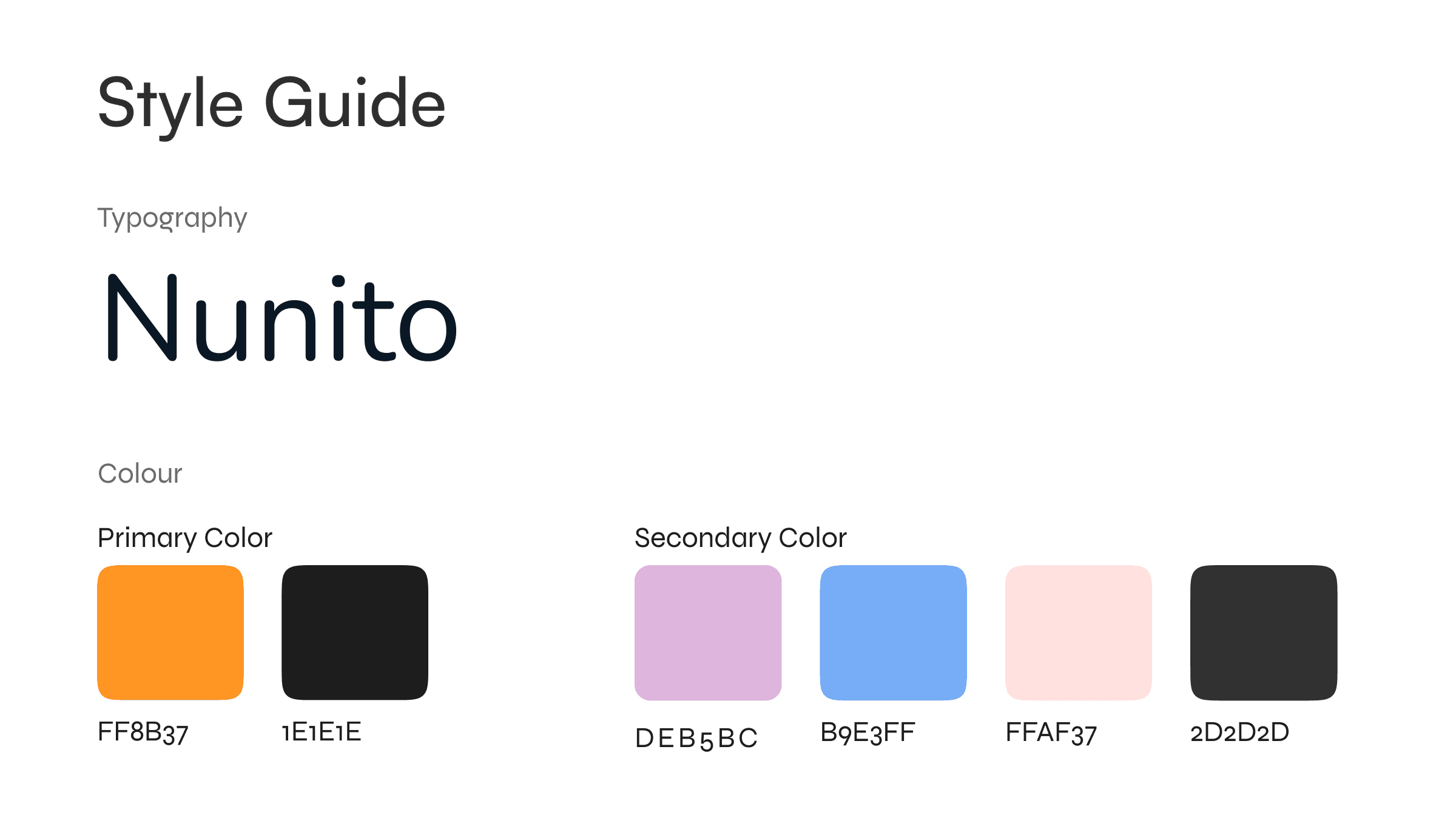 Style Guide

Typography

Nunito

Colour

Primary Color

FF8B37

1E1E1E

Secondary Color

DEB5BC

B9E3FF

FFAF37

2D2D2D