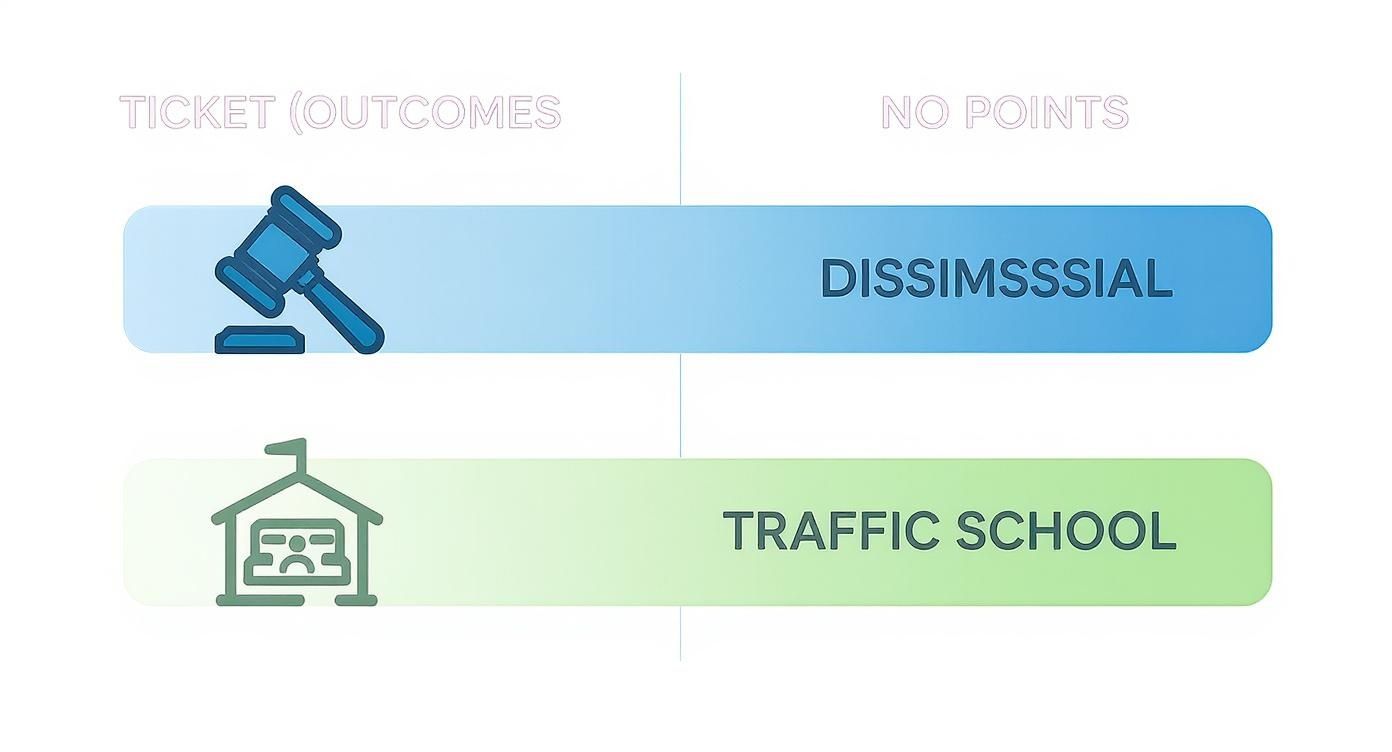 TICKET (OUTCOMES

NO POINTS

DISSIMSSSIAL

TRAFFIC SCHOOL