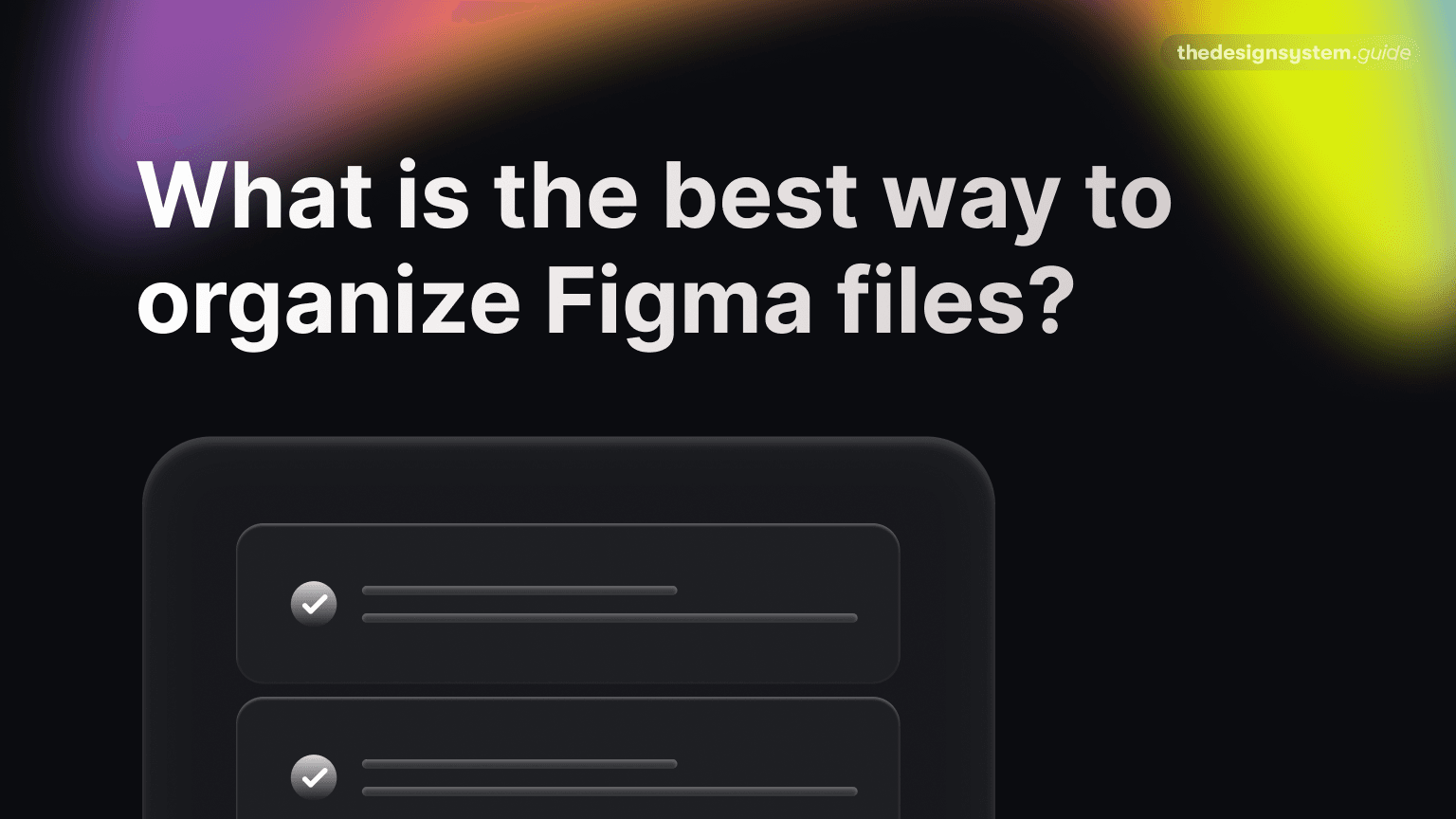 thedesignsystem.guide

What is the best way to organize Figma files?