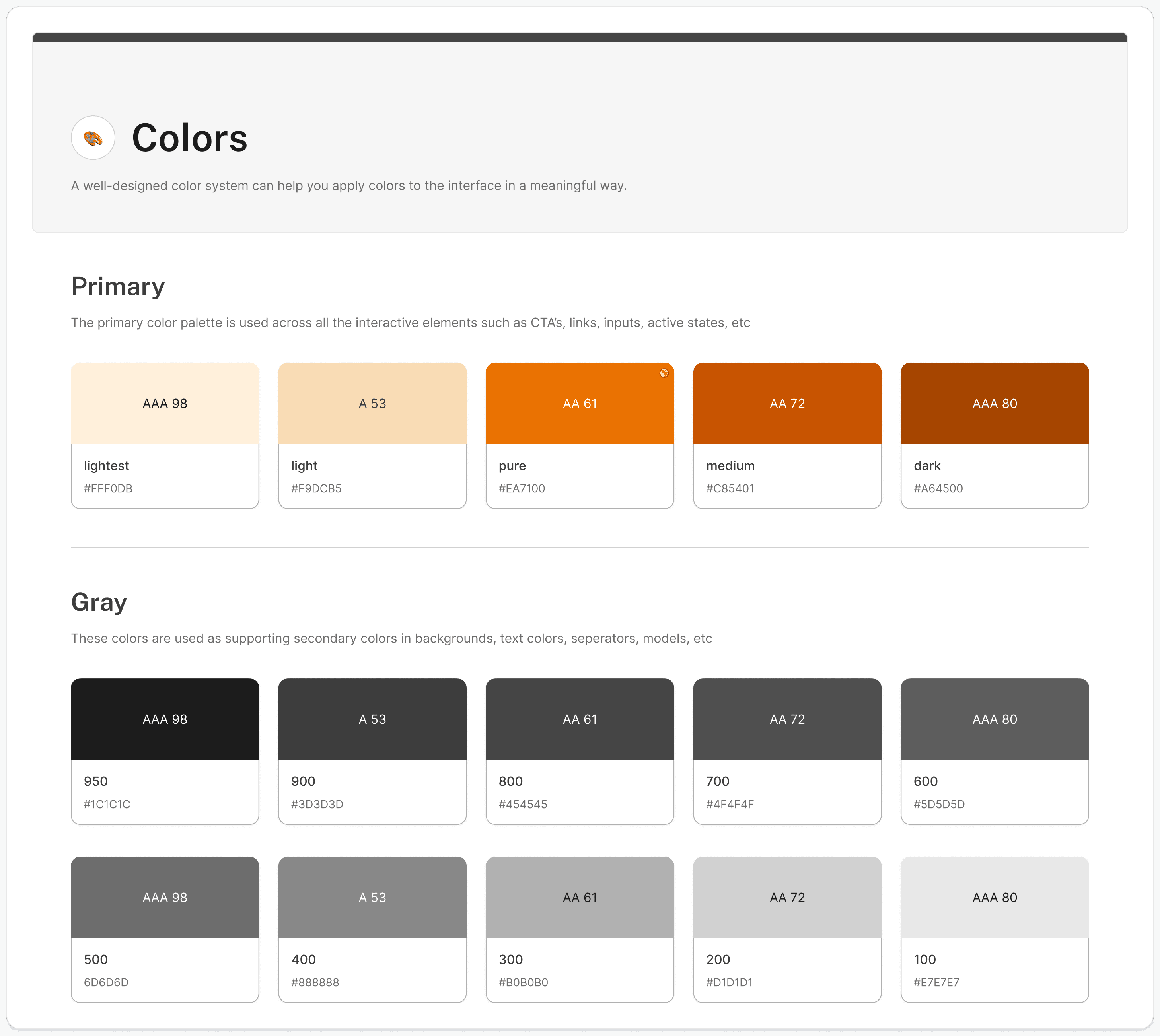 Colors

A well-designed color system can help you apply colors to the interface in a meaningful way.

Primary

The primary color palette is used across all the interactive elements such as CTA's, links, inputs, active states, etc

AAA 98

lightest

#FFF0DB

A 53

light

#F9DCB5

AA 61

pure

#EA7100

AA 72

medium

#C85401

AAA 80

dark

#A64500

Gray

These colors are used as supporting secondary colors in backgrounds, text colors, seperators, models, etc

AAA 98

950

#1C1C1C

A 53

900

#3D3D3D

AA 61

800

#454545

AA 72

700

#4F4F4F

AAA 80

600

#5D5D5D

AAA 98

500

6D6D6D

A 53

400

#888888

AA 61

300

#B0B0B0

AA 72

200

#D1D1D1

AAA 80

100

#E7E7E7