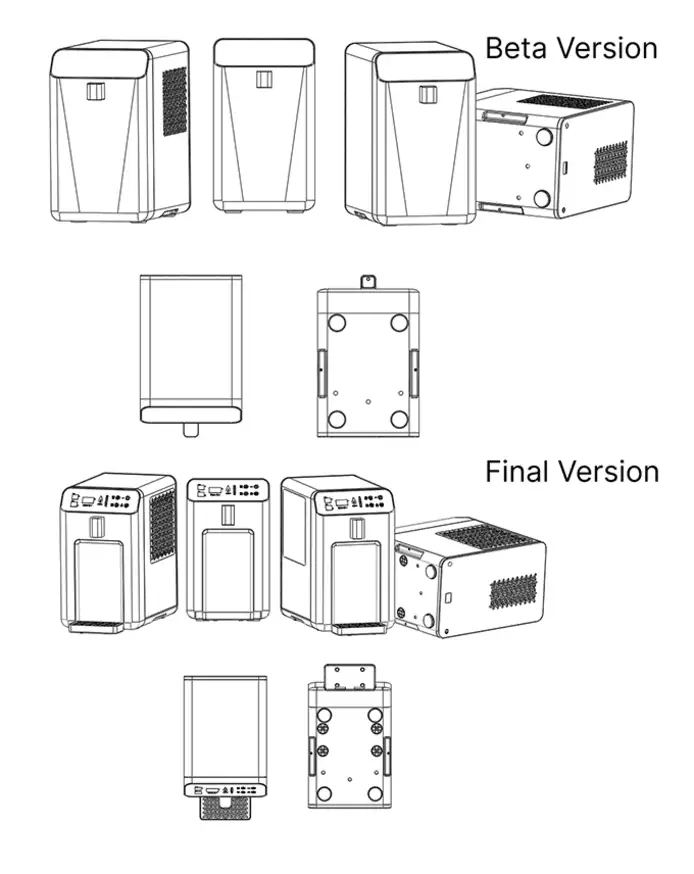 Beta Version

Final Version