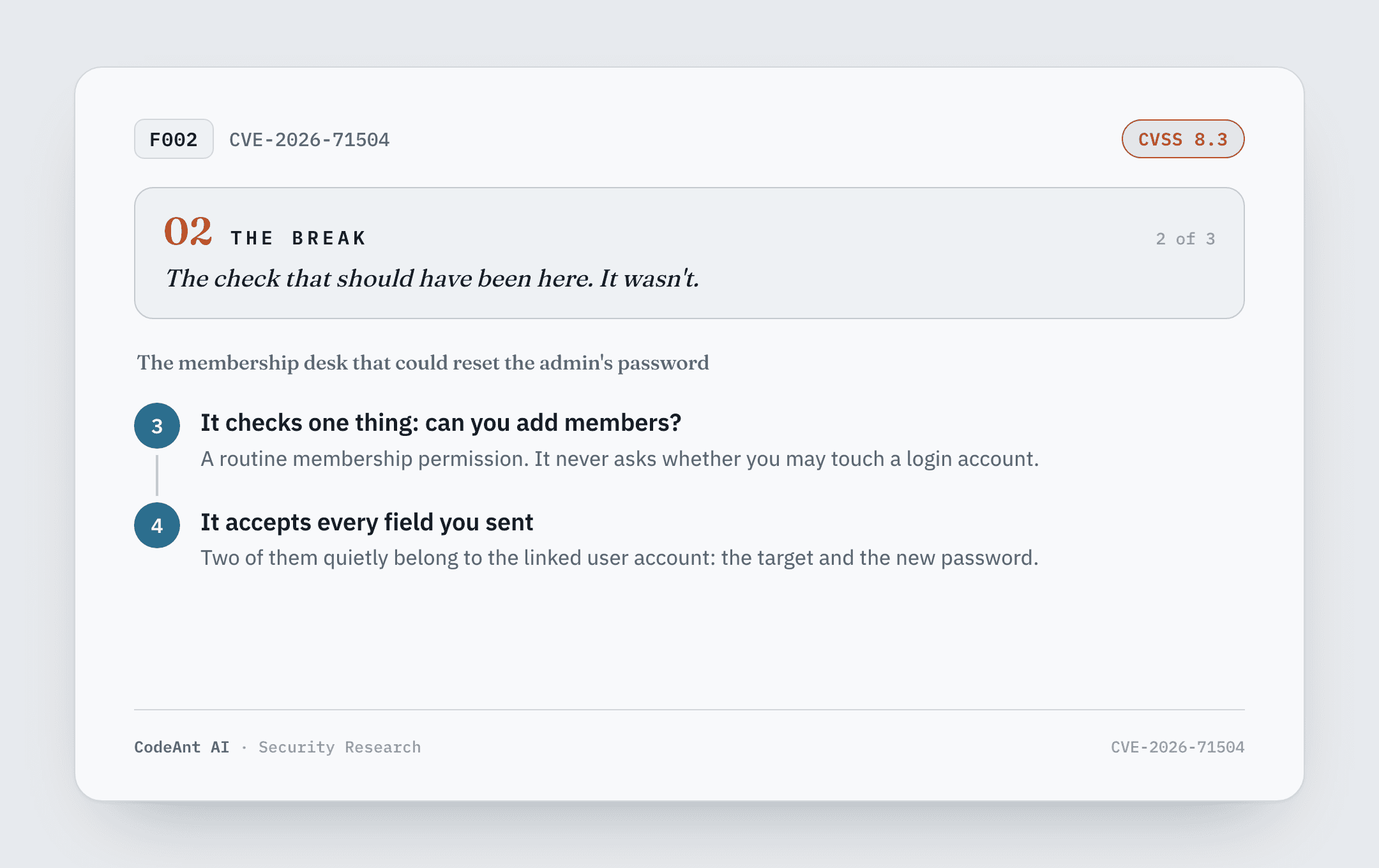 F002 CVE-2026-71504

CVSS 8.3

02 THE BREAK

2 of 3

The check that should have been here. It wasn't.

The membership desk that could reset the admin's password

3
It checks one thing: can you add members?

A routine membership permission. It never asks whether you may touch a login account.

4
It accepts every field you sent

Two of them quietly belong to the linked user account: the target and the new password.

CodeAnt AI · Security Research

CVE-2026-71504