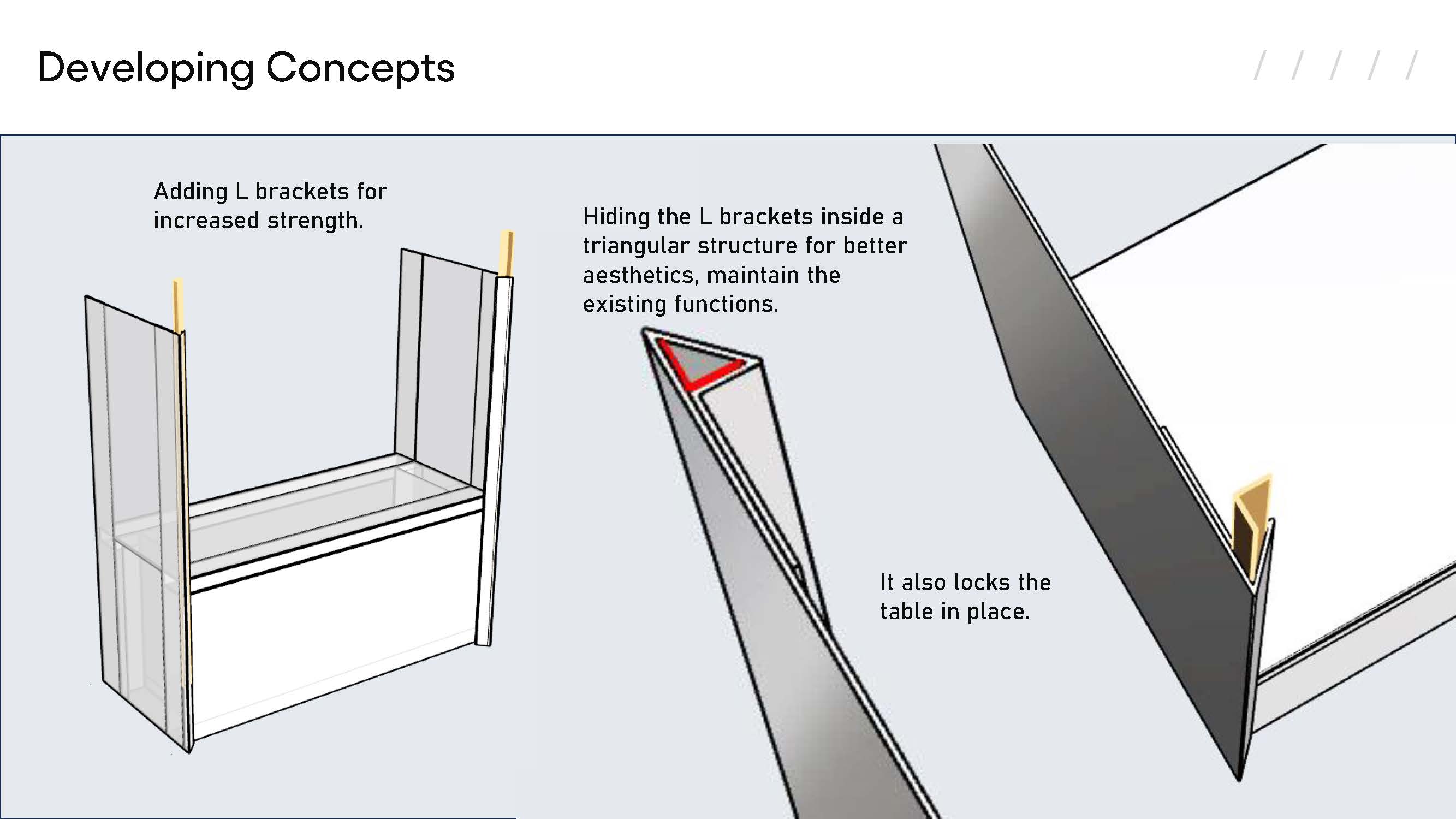 Developing Concepts

/ / / / /

Adding L brackets for increased strength.

Hiding the L brackets inside a triangular structure for better aesthetics, maintain the existing functions.

It also locks the table in place.