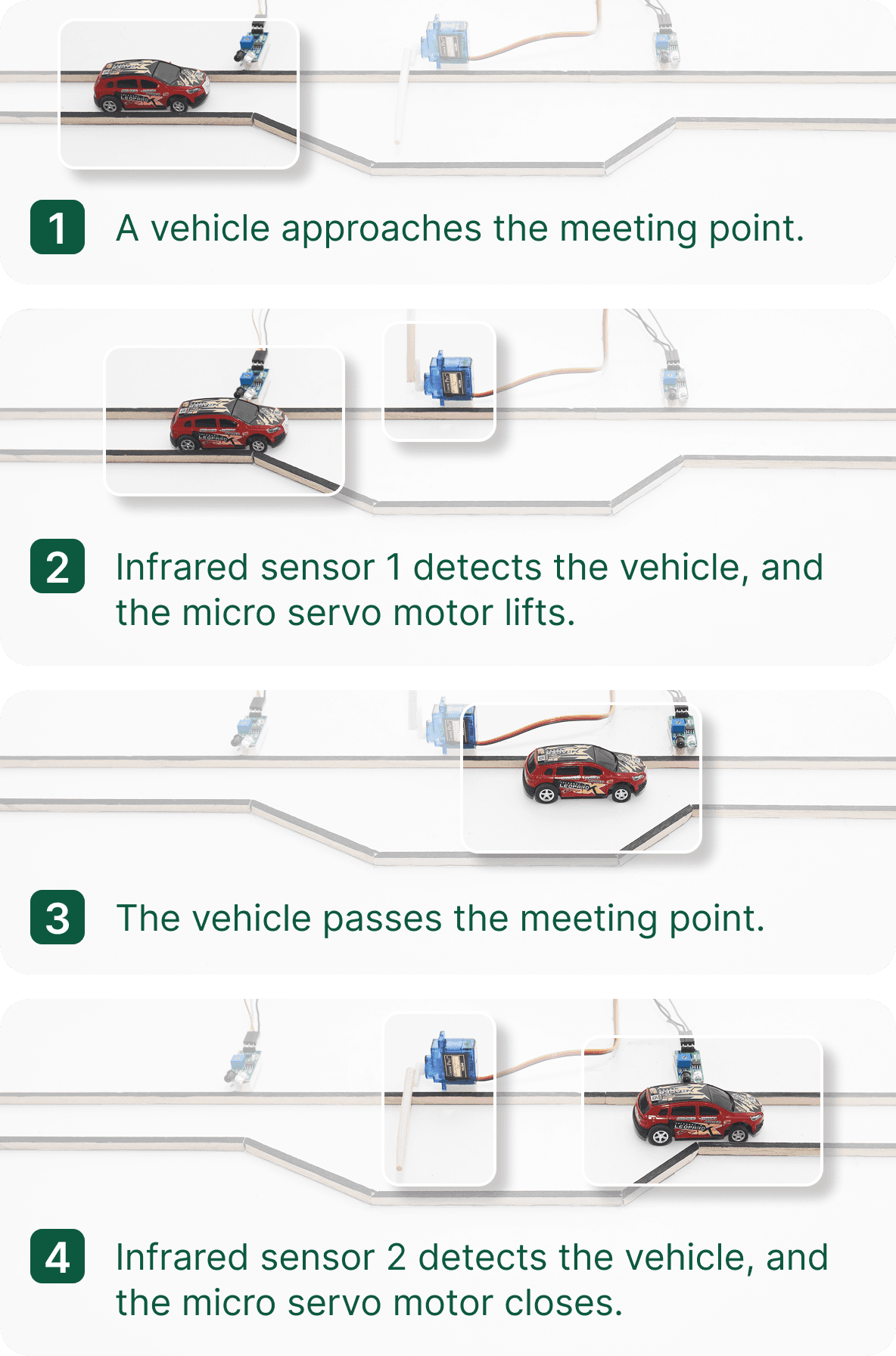 1 A vehicle approaches the meeting point.

2 Infrared sensor 1 detects the vehicle, and the micro servo motor lifts.

3 The vehicle passes the meeting point.

4 Infrared sensor 2 detects the vehicle, and the micro servo motor closes.