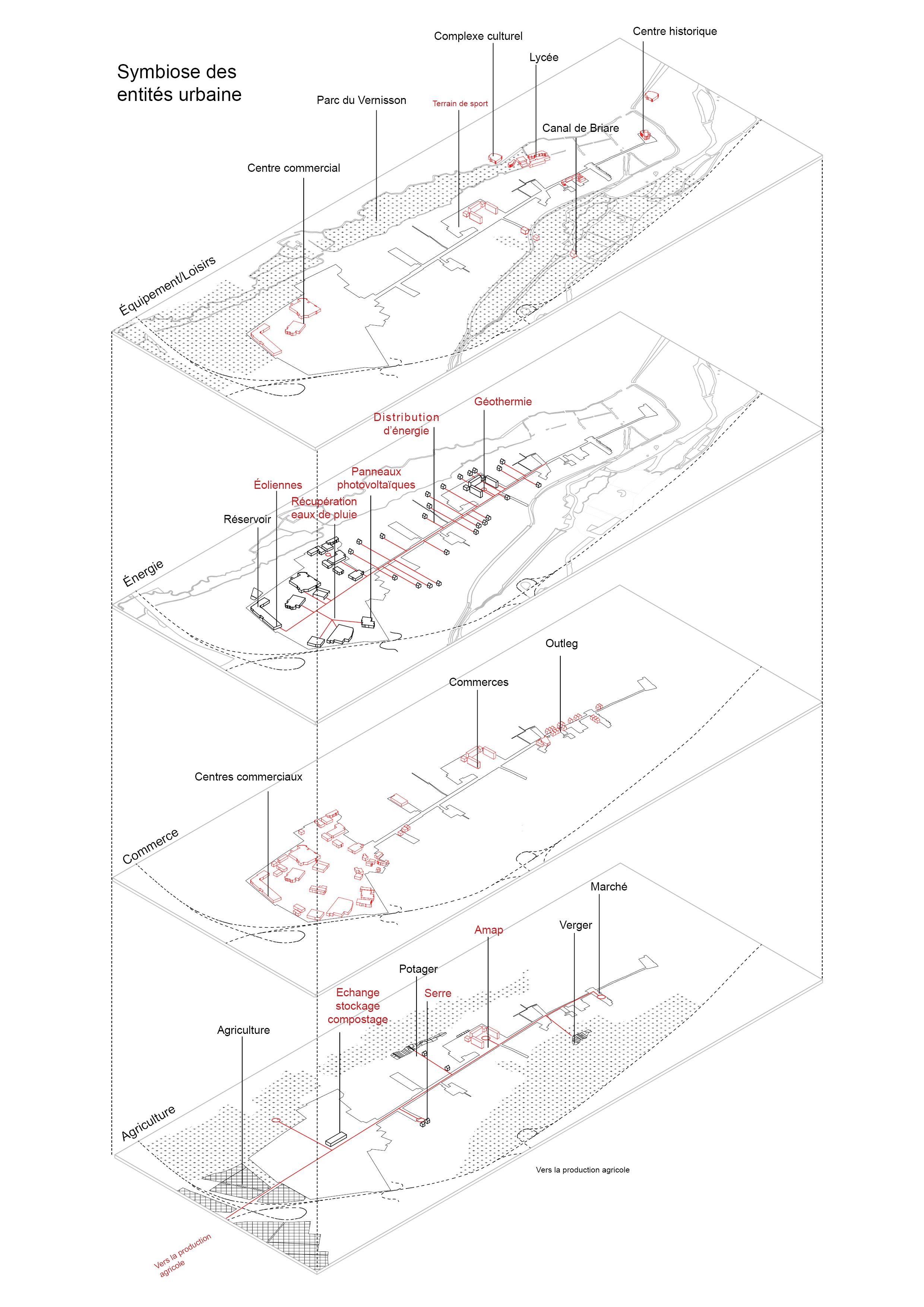 Symbiose des entités urbaine

Complexe culturel

Centre historique

Lycée

Parc du Vernisson

Terrain de sport

Canal de Briare

Centre commercial

Équipement/Loisirs

Géothermie

Distribution d'énergie

Panneaux photovoltaïques

Éoliennes

Récupération eaux de pluie

Réservoir

Énergie

Outleg

Commerces

Centres commerciaux

Commerce

Marché

Amap

Verger

Potager

Echange stockage compostage

Serre

Agriculture

Agriculture

Vers la production agricole

Vers la production agricole