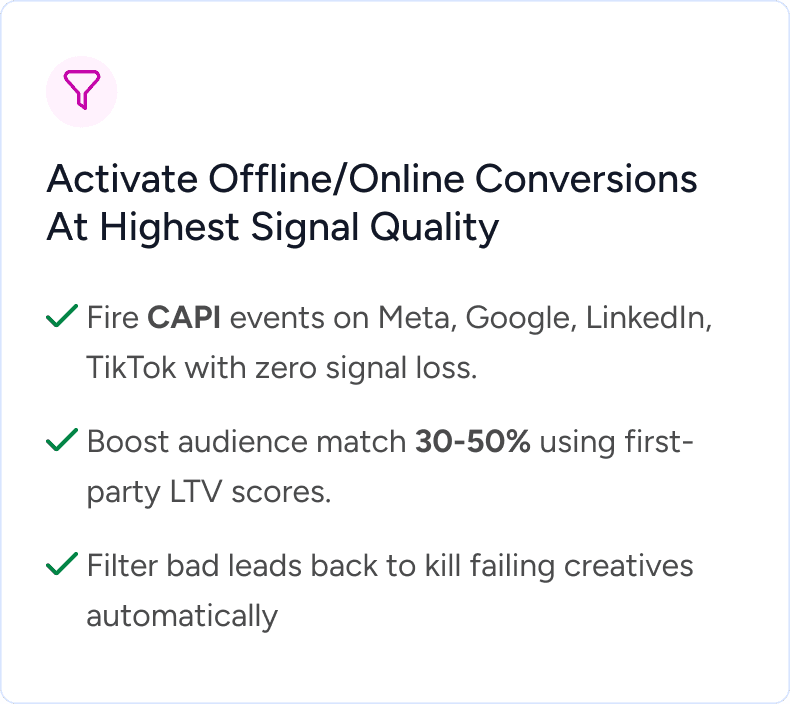 Activate Offline/Online Conversions At Highest Signal Quality

✓ Fire CAPI events on Meta, Google, LinkedIn, TikTok with zero signal loss.

✓ Boost audience match 30-50% using first-party LTV scores.

✓ Filter bad leads back to kill failing creatives automatically