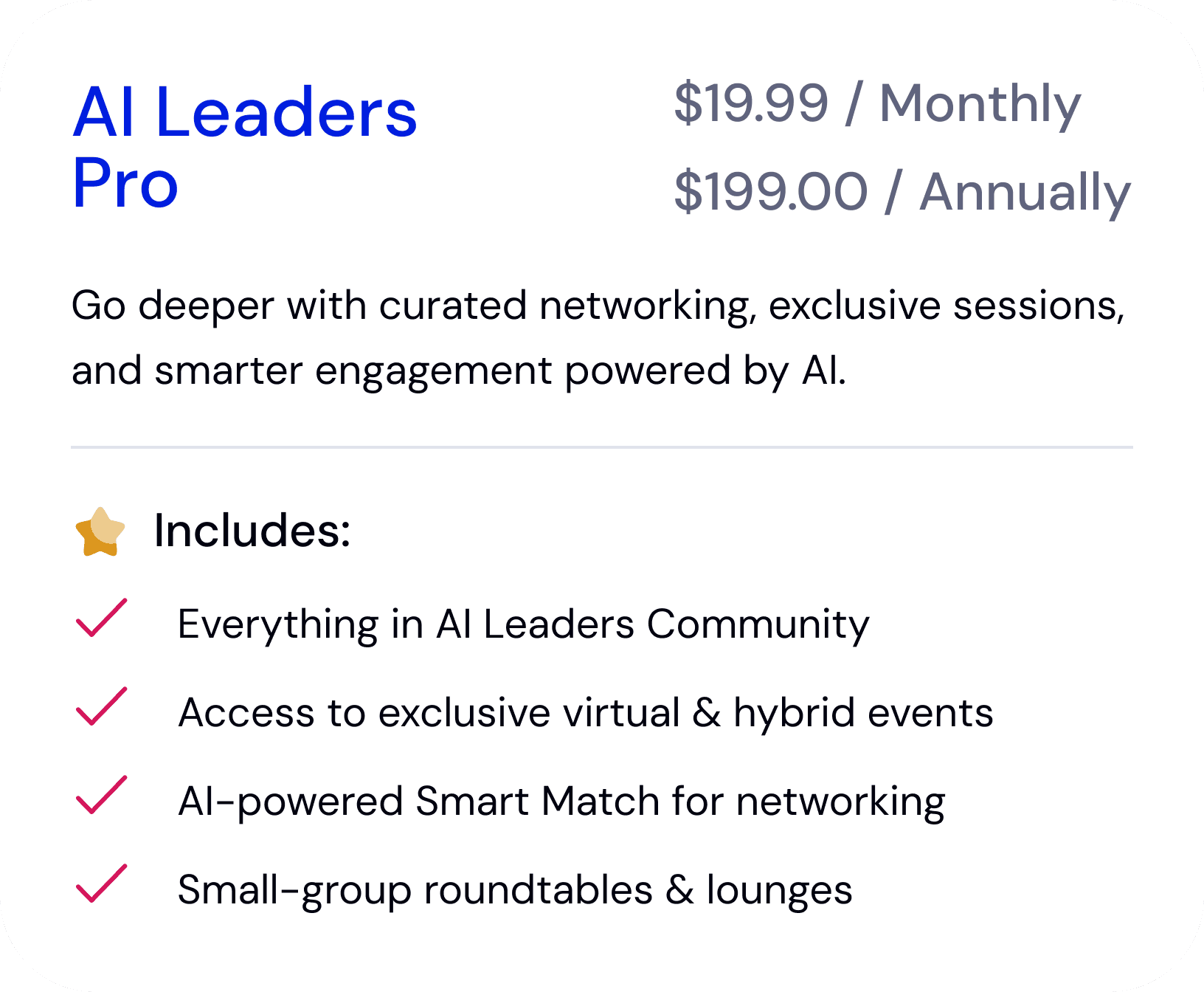 AI Leaders
Pro

$19.99 / Monthly
$199.00 / Annually

Go deeper with curated networking, exclusive sessions, and smarter engagement powered by AI.

Includes:

✓ Everything in AI Leaders Community
✓ Access to exclusive virtual & hybrid events
✓ AI-powered Smart Match for networking
✓ Small-group roundtables & lounges