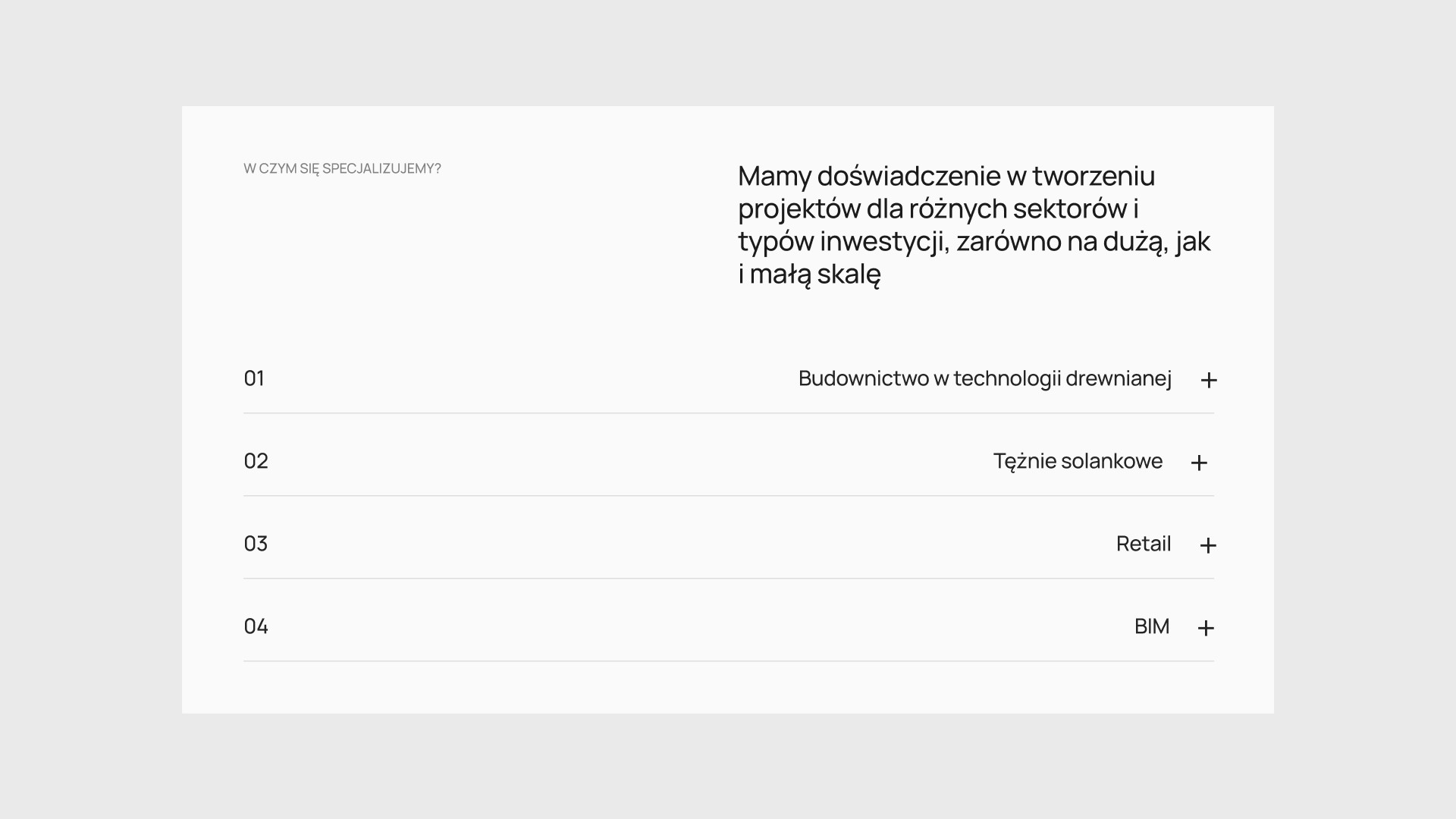 W CZYM SIĘ SPECJALIZUJEMY?

Mamy doświadczenie w tworzeniu projektów dla różnych sektorów i typów inwestycji, zarówno na dużą, jak i małą skalę

01 Budownictwo w technologii drewnianej +

02 Tężnie solankowe +

03 Retail +

04 BIM +