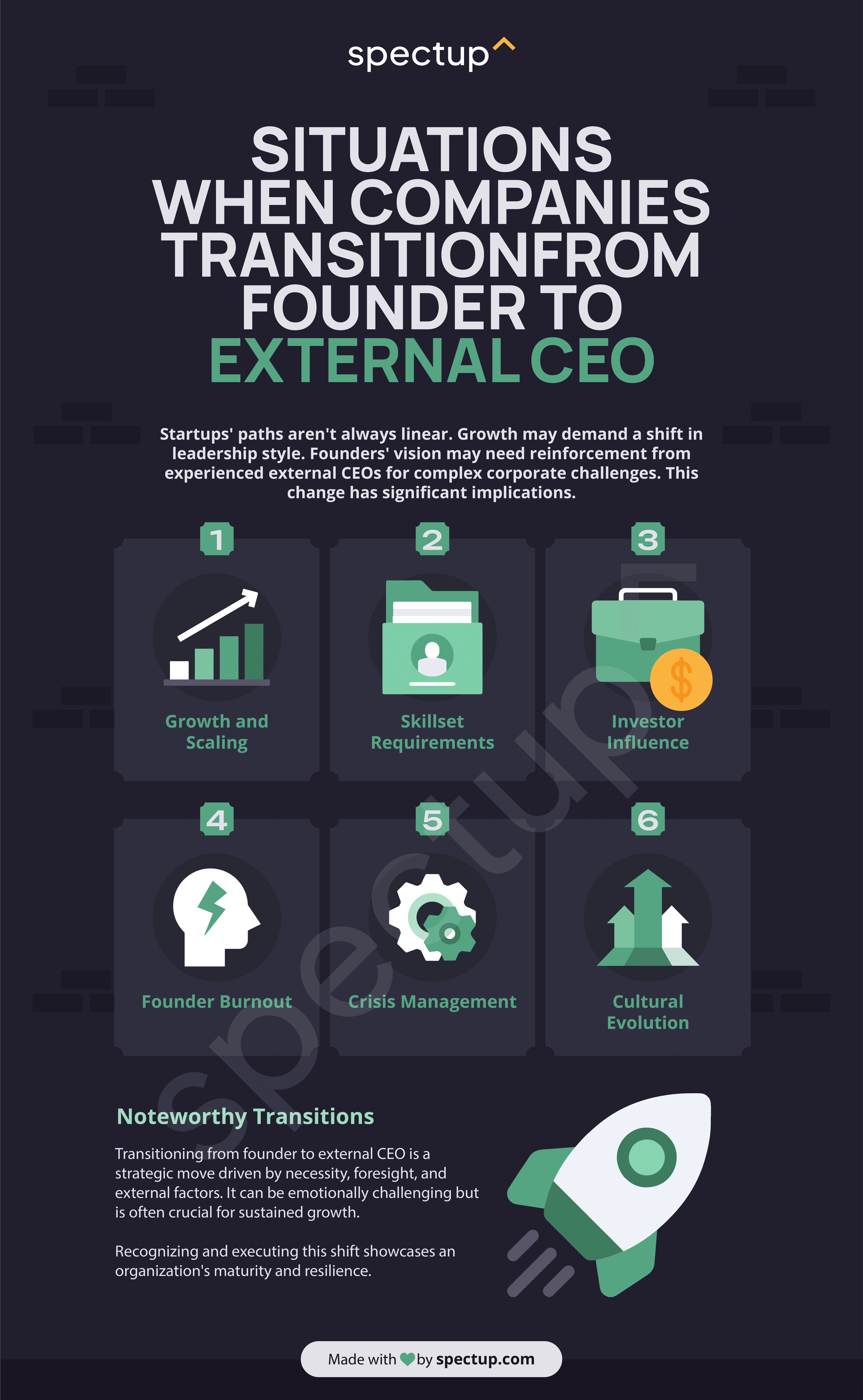 spectup

SITUATIONS WHEN COMPANIES TRANSITIONFROM FOUNDER TO EXTERNAL CEO

Startups' paths aren't always linear. Growth may demand a shift in leadership style. Founders' vision may need reinforcement from experienced external CEOs for complex corporate challenges. This change has significant implications.

1
Growth and Scaling

2
Skillset Requirements

3
Investor Influence

4
Founder Burnout

5
Crisis Management

6
Cultural Evolution

spectup

Noteworthy Transitions

Transitioning from founder to external CEO is a strategic move driven by necessity, foresight, and external factors. It can be emotionally challenging but is often crucial for sustained growth.

Recognizing and executing this shift showcases an organization's maturity and resilience.

Made with by spectup.com