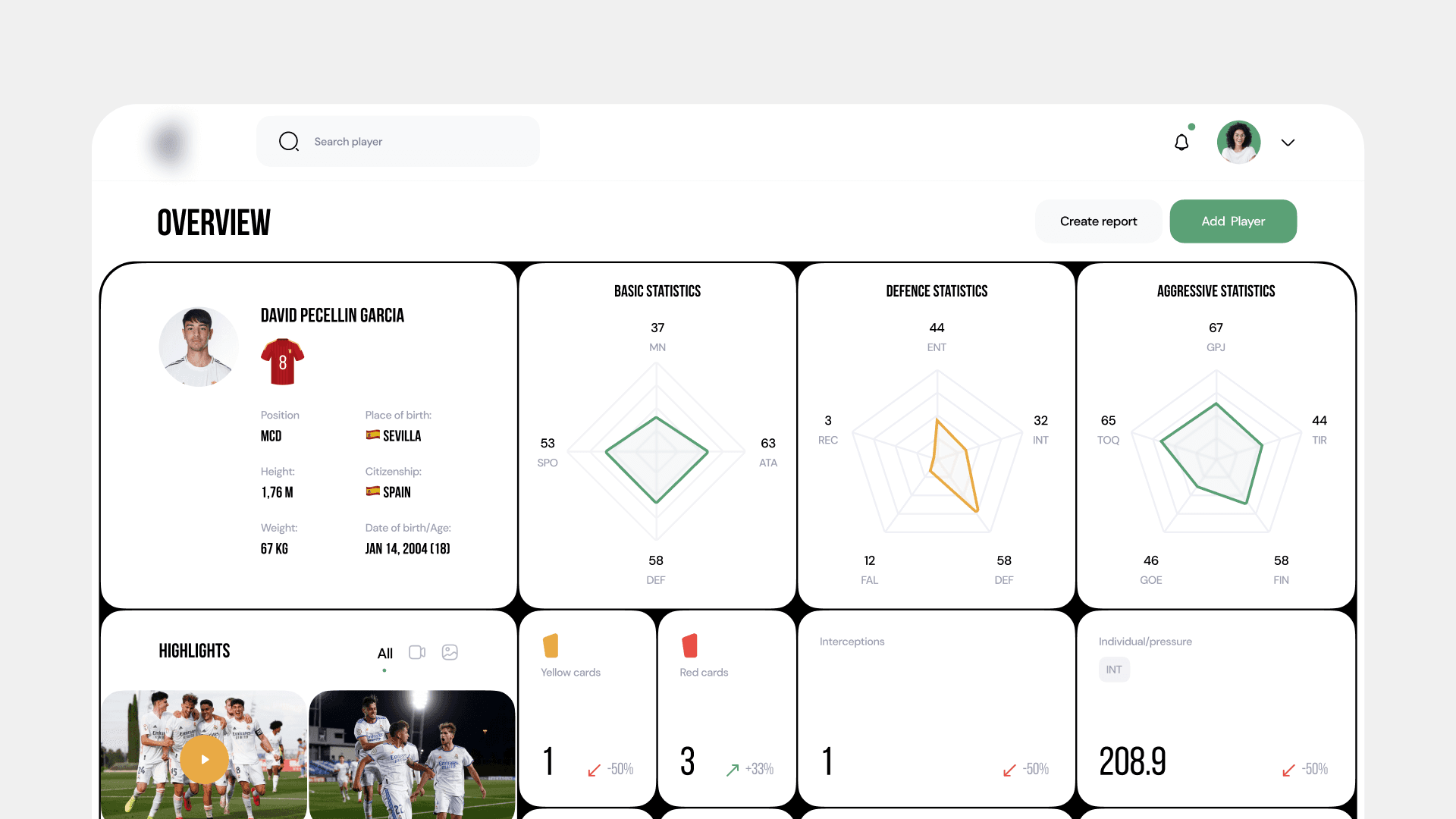 Search player

OVERVIEW

Create report

Add Player

DAVID PECELLIN GARCIA

8

Position
MCD

Place of birth:
SEVILLA

Height:
1,76 M

Citizenship:
SPAIN

Weight:
67 KG

Date of birth/Age:
JAN 14, 2004 (18)

BASIC STATISTICS

37
MN

53
SPO

63
ATA

58
DEF

DEFENCE STATISTICS

44
ENT

3
REC

32
INT

12
FAL

58
DEF

AGGRESSIVE STATISTICS

67
GPJ

65
TOQ

44
TIR

46
GOE

58
FIN

HIGHLIGHTS

All

Yellow cards

1 -50%

Red cards

3 +33%

Interceptions

1 -50%

Individual/pressure

INT

208.9 -50%