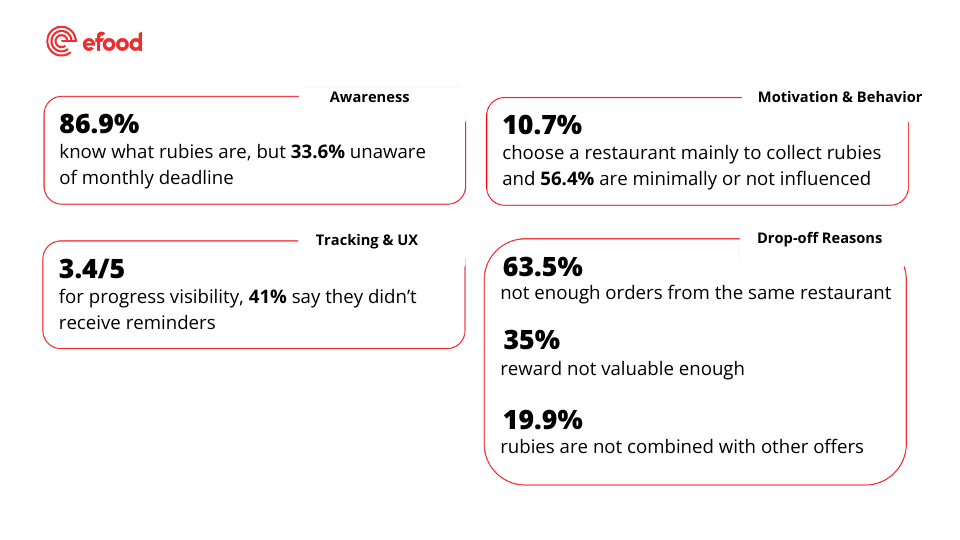 efood

Awareness

86.9%

know what rubies are, but 33.6% unaware of monthly deadline

Tracking & UX

3.4/5

for progress visibility, 41% say they didn't receive reminders

Motivation & Behavior

10.7%

choose a restaurant mainly to collect rubies and 56.4% are minimally or not influenced

Drop-off Reasons

63.5%

not enough orders from the same restaurant

35%

reward not valuable enough

19.9%

rubies are not combined with other offers