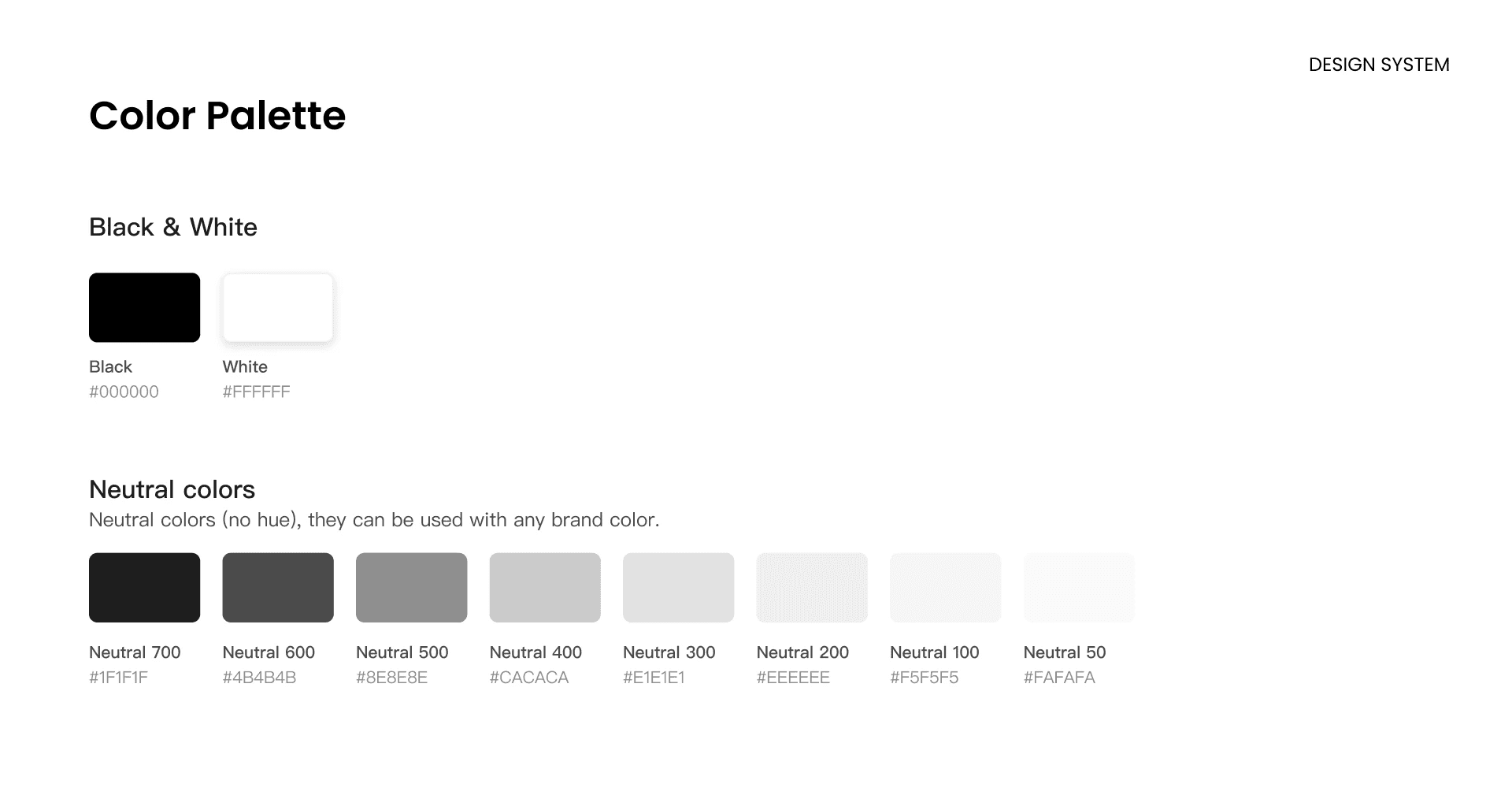 DESIGN SYSTEM

Color Palette

Black & White

Black
#000000

White
#FFFFFF

Neutral colors

Neutral colors (no hue), they can be used with any brand color.

Neutral 700
#1F1F1F

Neutral 600
#4B4B4B

Neutral 500
#8E8E8E

Neutral 400
#CACACA

Neutral 300
#E1E1E1

Neutral 200
#EEEEEE

Neutral 100
#F5F5F5

Neutral 50
#FAFAFA