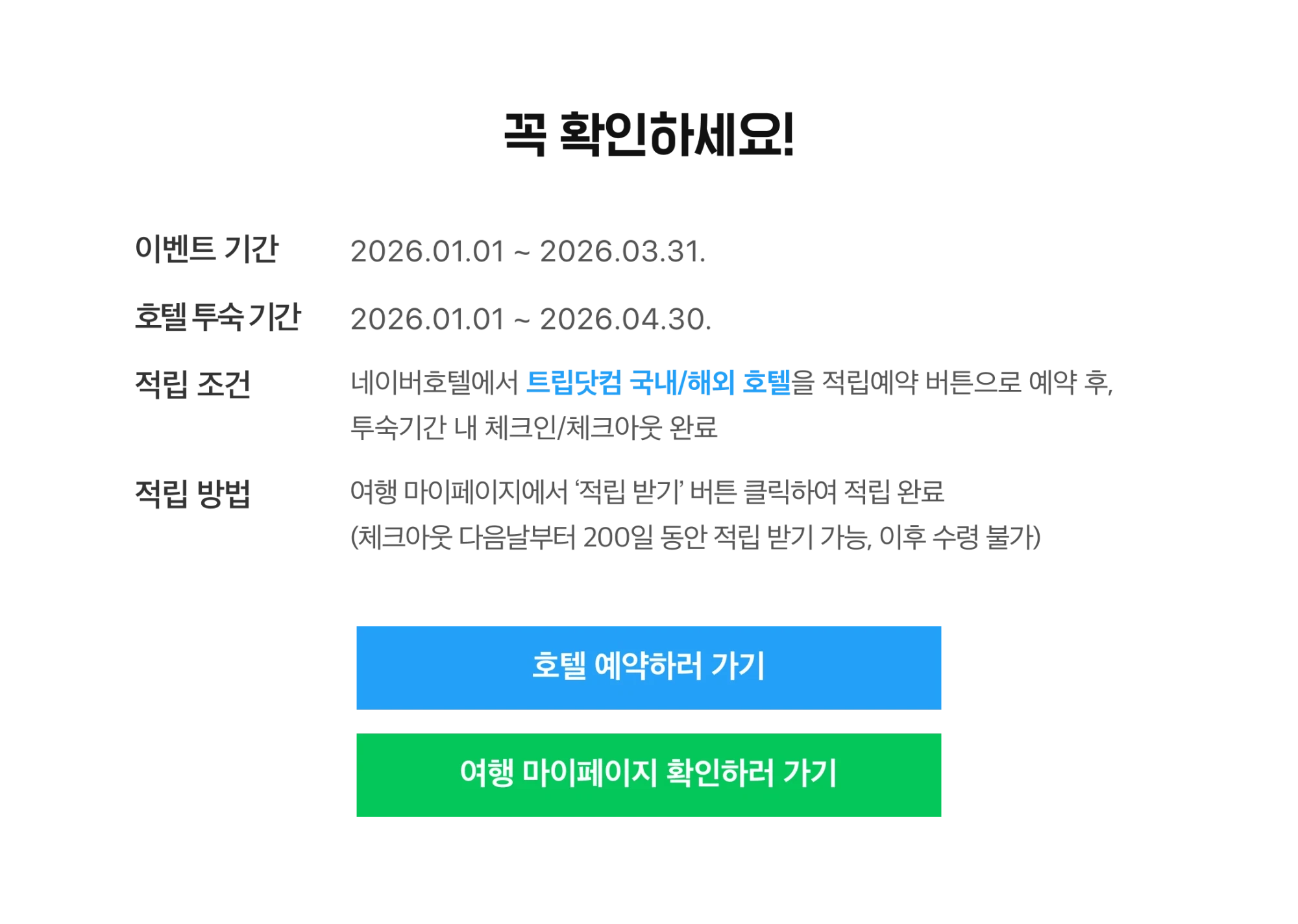 꼭 확인하세요!

이벤트 기간 2026.01.01 ~ 2026.03.31.

호텔 투숙 기간 2026.01.01 ~ 2026.04.30.

적립 조건 네이버호텔에서 트립닷컴 국내/해외 호텔을 적립예약 버튼으로 예약 후, 투숙기간 내 체크인/체크아웃 완료

적립 방법 여행 마이페이지에서 '적립 받기' 버튼 클릭하여 적립 완료 (체크아웃 다음날부터 200일 동안 적립 받기 가능, 이후 수령 불가)

호텔 예약하러 가기

여행 마이페이지 확인하러 가기