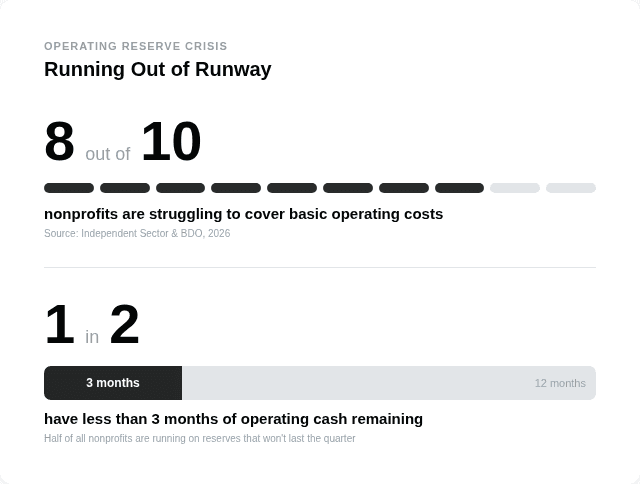 OPERATING RESERVE CRISIS
Running Out of Runway

8 out of 10

nonprofits are struggling to cover basic operating costs
Source: Independent Sector & BDO, 2026

1 in 2

3 months
12 months

have less than 3 months of operating cash remaining
Half of all nonprofits are running on reserves that won't last the quarter