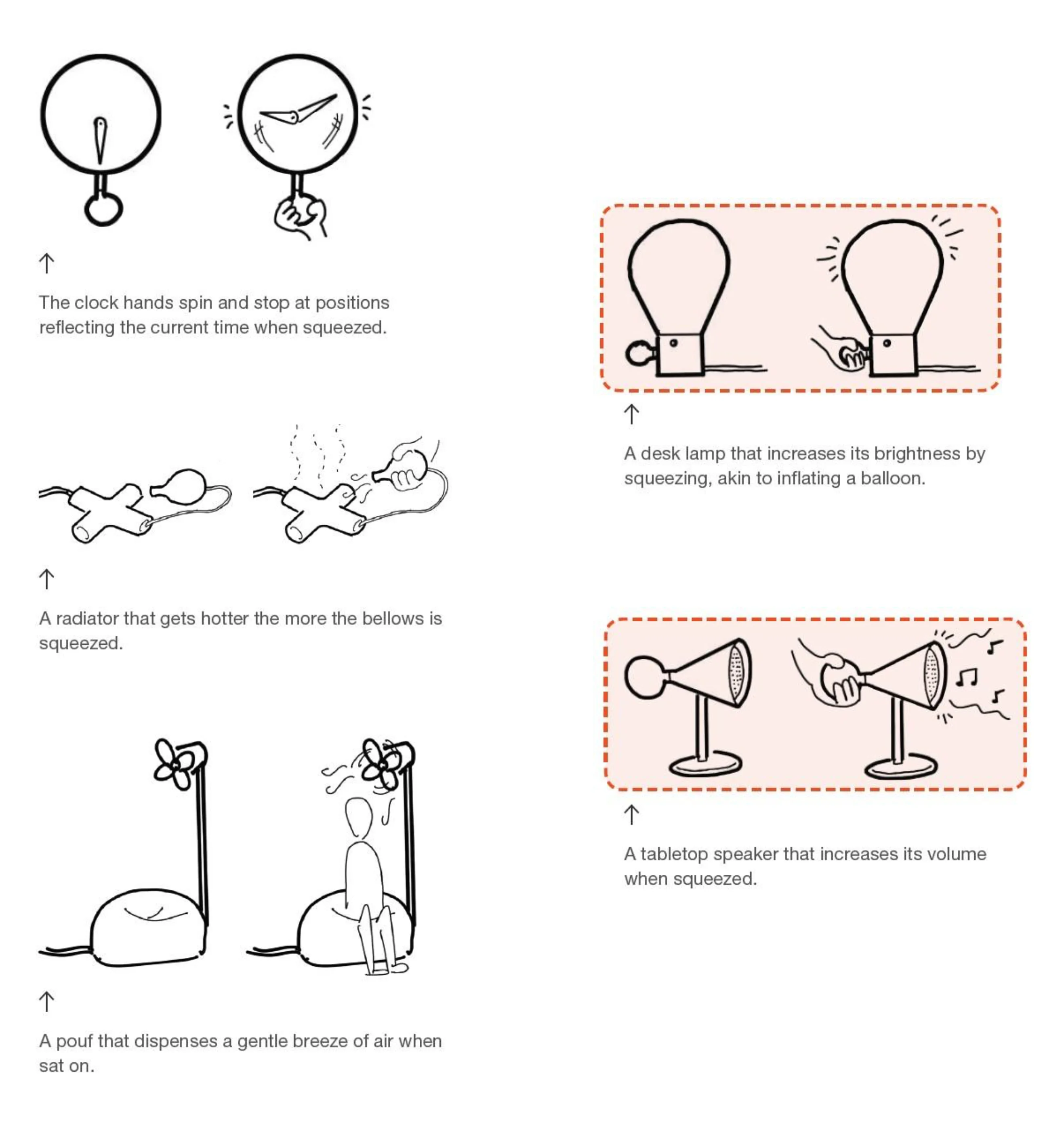 ↑

The clock hands spin and stop at positions reflecting the current time when squeezed.

↑

A radiator that gets hotter the more the bellows is squeezed.

↑

A pouf that dispenses a gentle breeze of air when sat on.

↑

A desk lamp that increases its brightness by squeezing, akin to inflating a balloon.

↑

A tabletop speaker that increases its volume when squeezed.