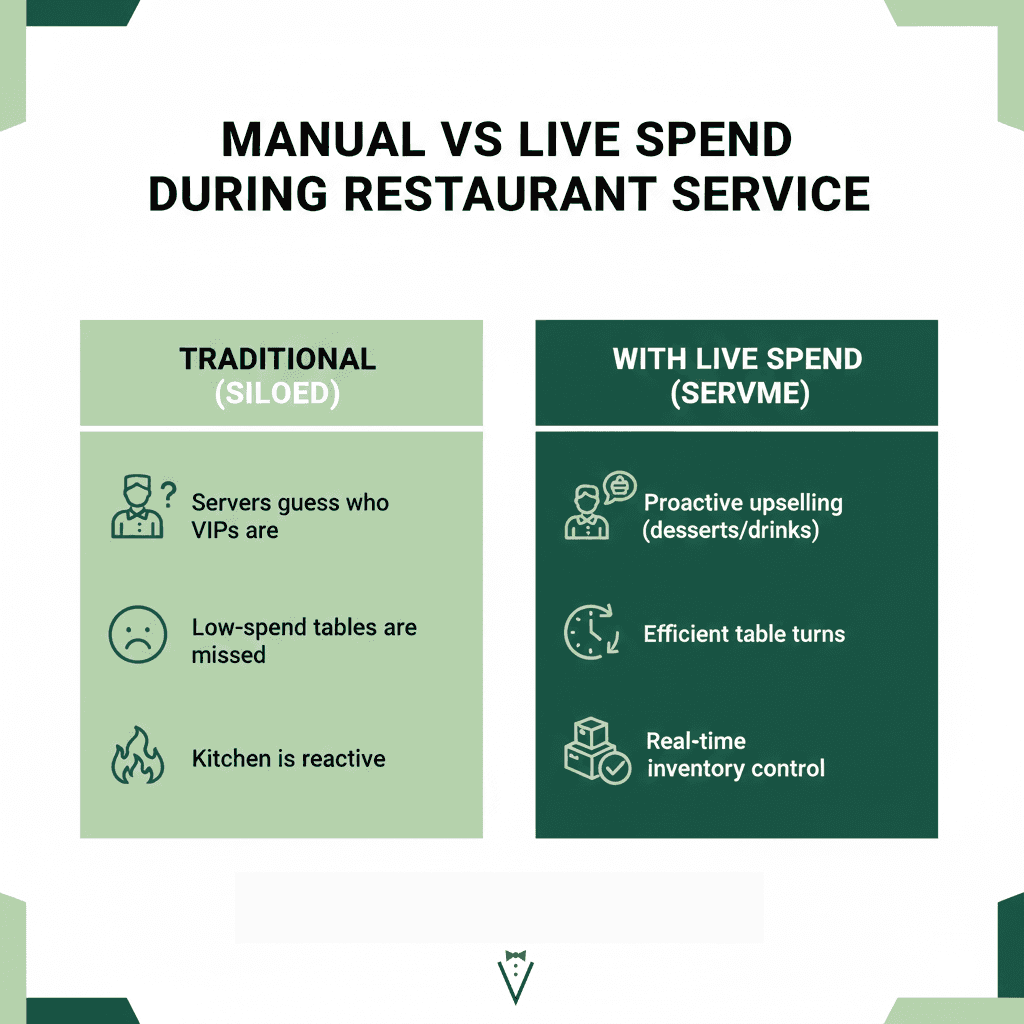 MANUAL VS LIVE SPEND DURING RESTAURANT SERVICE

TRADITIONAL (SILOED)

Servers guess who VIPs are

Low-spend tables are missed

Kitchen is reactive

WITH LIVE SPEND (SERVME)

Proactive upselling (desserts/drinks)

Efficient table turns

Real-time inventory control