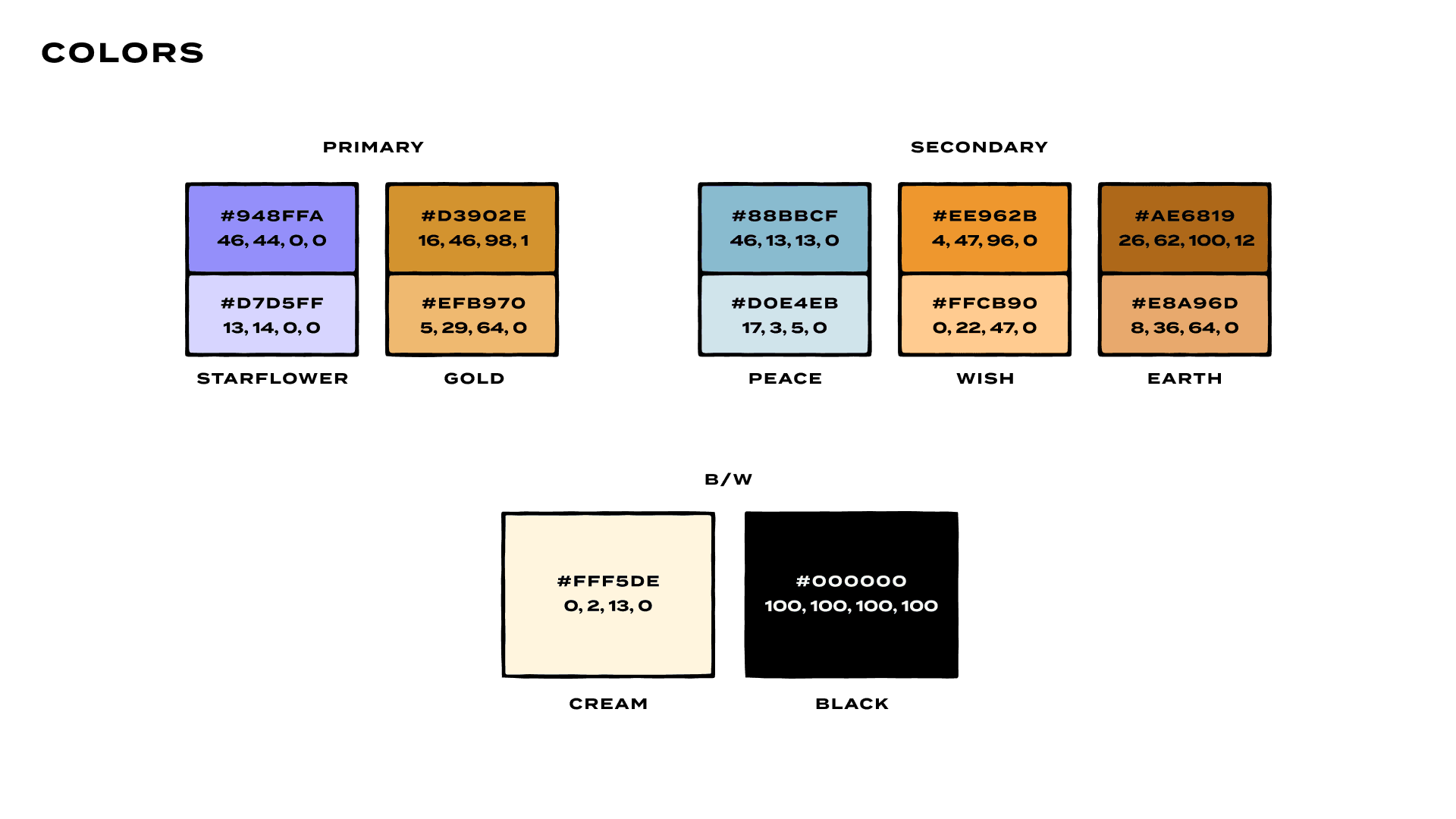 COLORS

PRIMARY

#948FFA
46, 44, 0, 0

#D7D5FF
13, 14, 0, 0

STARFLOWER

#D3902E
16, 46, 98, 1

#EFB970
5, 29, 64, 0

GOLD

SECONDARY

#88BBCF
46, 13, 13, 0

#D0E4EB
17, 3, 5, 0

PEACE

#EE962B
4, 47, 96, 0

#FFCB90
0, 22, 47, 0

WISH

#AE6819
26, 62, 100, 12

#E8A96D
8, 36, 64, 0

EARTH

B/W

#FFF5DE
0, 2, 13, 0

CREAM

#000000
100, 100, 100, 100

BLACK