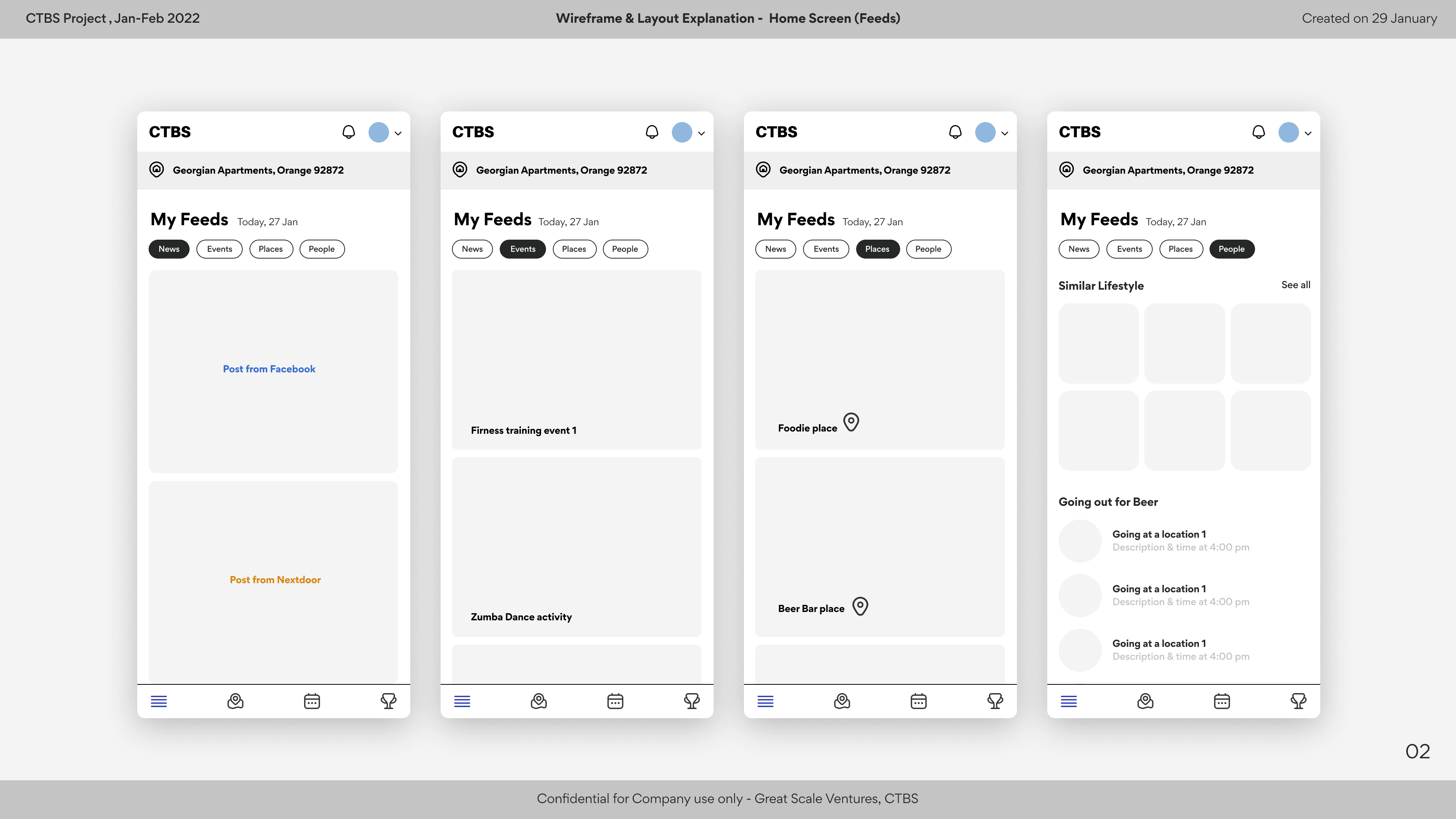 CTBS Project , Jan-Feb 2022

Wireframe & Layout Explanation - Home Screen (Feeds)

Created on 29 January

CTBS

Georgian Apartments, Orange 92872

My Feeds Today, 27 Jan

News Events Places People

Post from Facebook

Post from Nextdoor

CTBS

Georgian Apartments, Orange 92872

My Feeds Today, 27 Jan

News Events Places People

Firness training event 1

Zumba Dance activity

CTBS

Georgian Apartments, Orange 92872

My Feeds Today, 27 Jan

News Events Places People

Foodie place

Beer Bar place

CTBS

Georgian Apartments, Orange 92872

My Feeds Today, 27 Jan

News Events Places People

Similar Lifestyle

See all

Going out for Beer

Going at a location 1
Description & time at 4:00 pm

Going at a location 1
Description & time at 4:00 pm

Going at a location 1
Description & time at 4:00 pm

02

Confidential for Company use only - Great Scale Ventures, CTBS